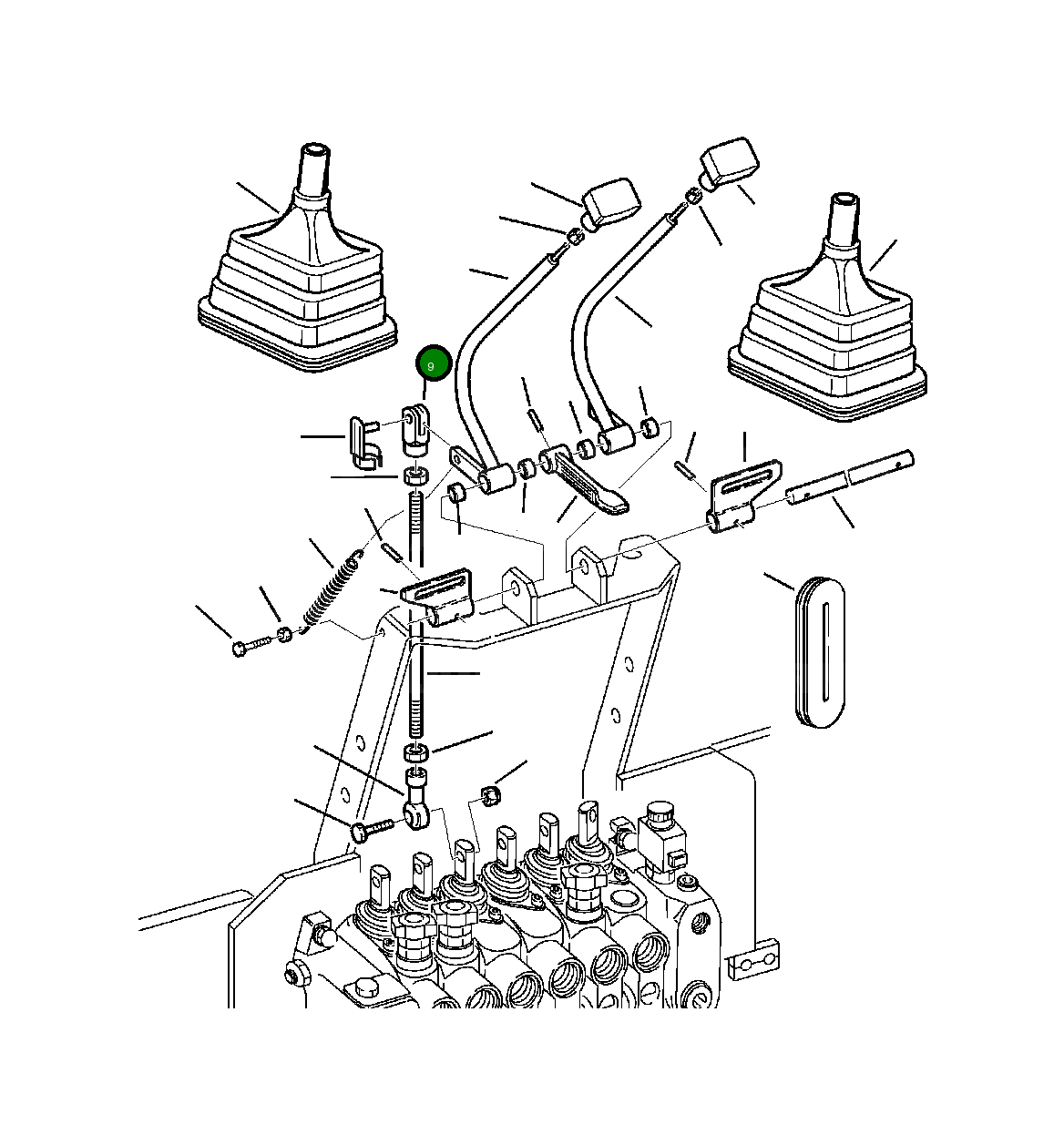 9