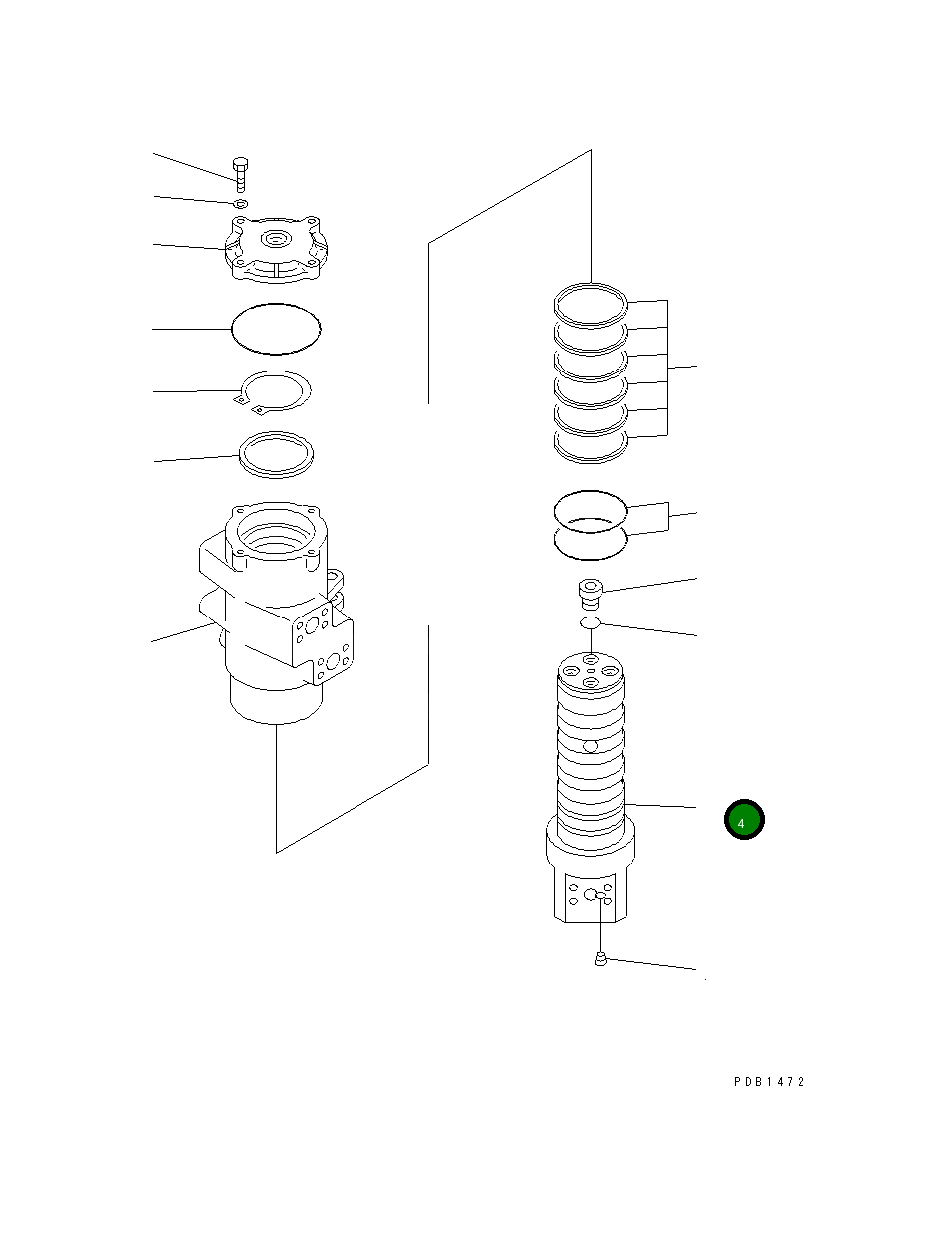 4

PDB1472