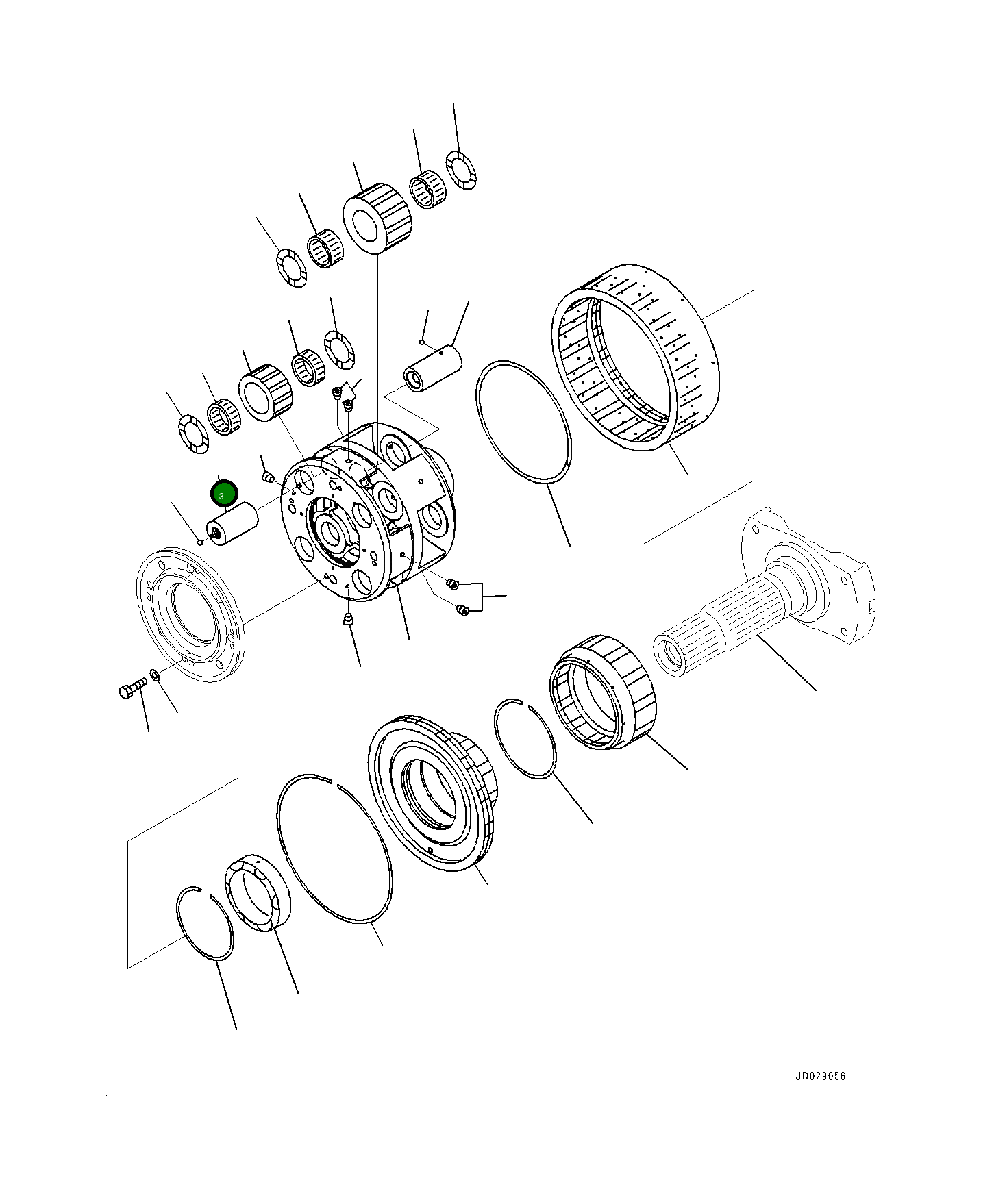 3

JD029056