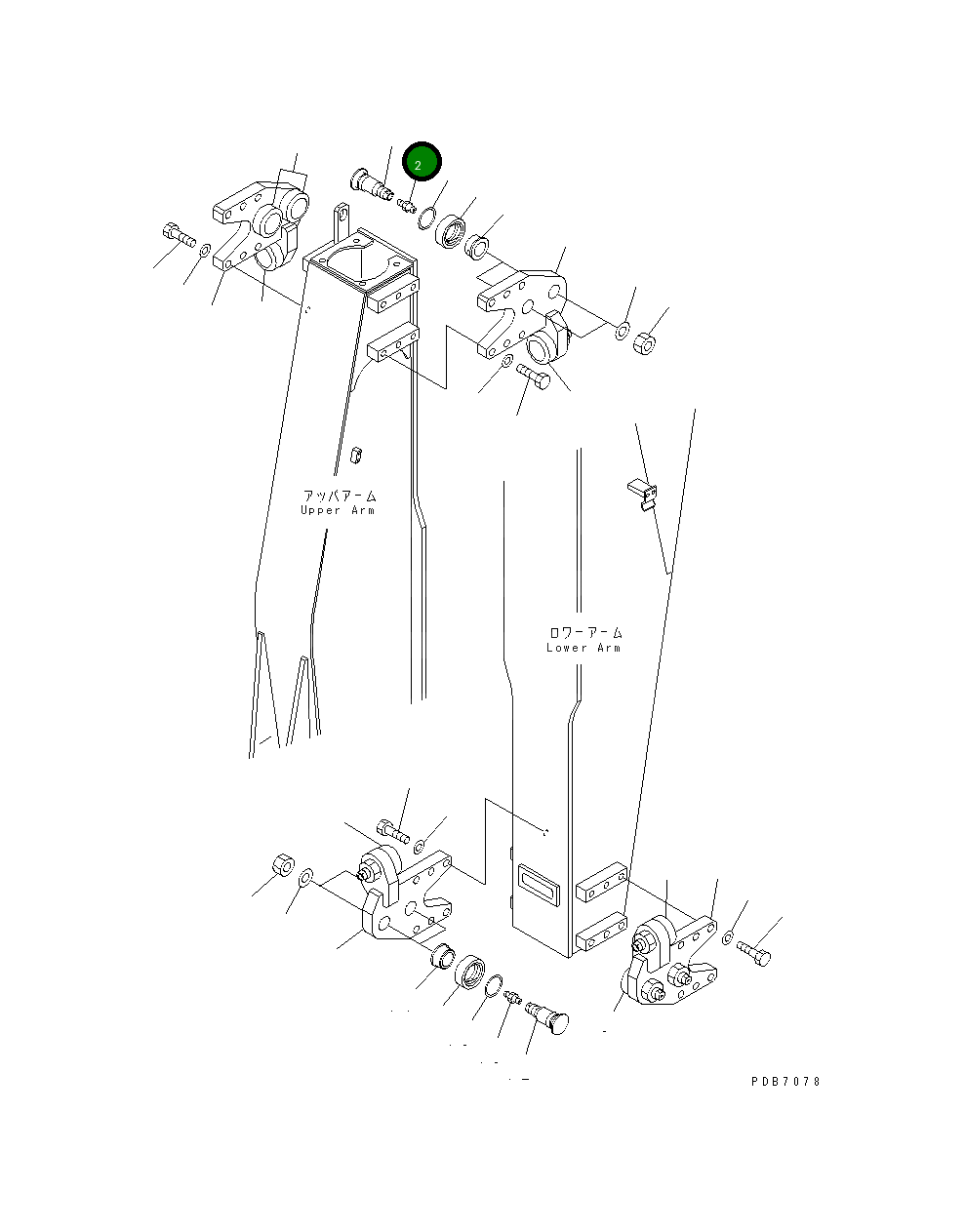 2

アッパアーム
Upper Arm

ロワーアーム
Lower Arm

PDB7078