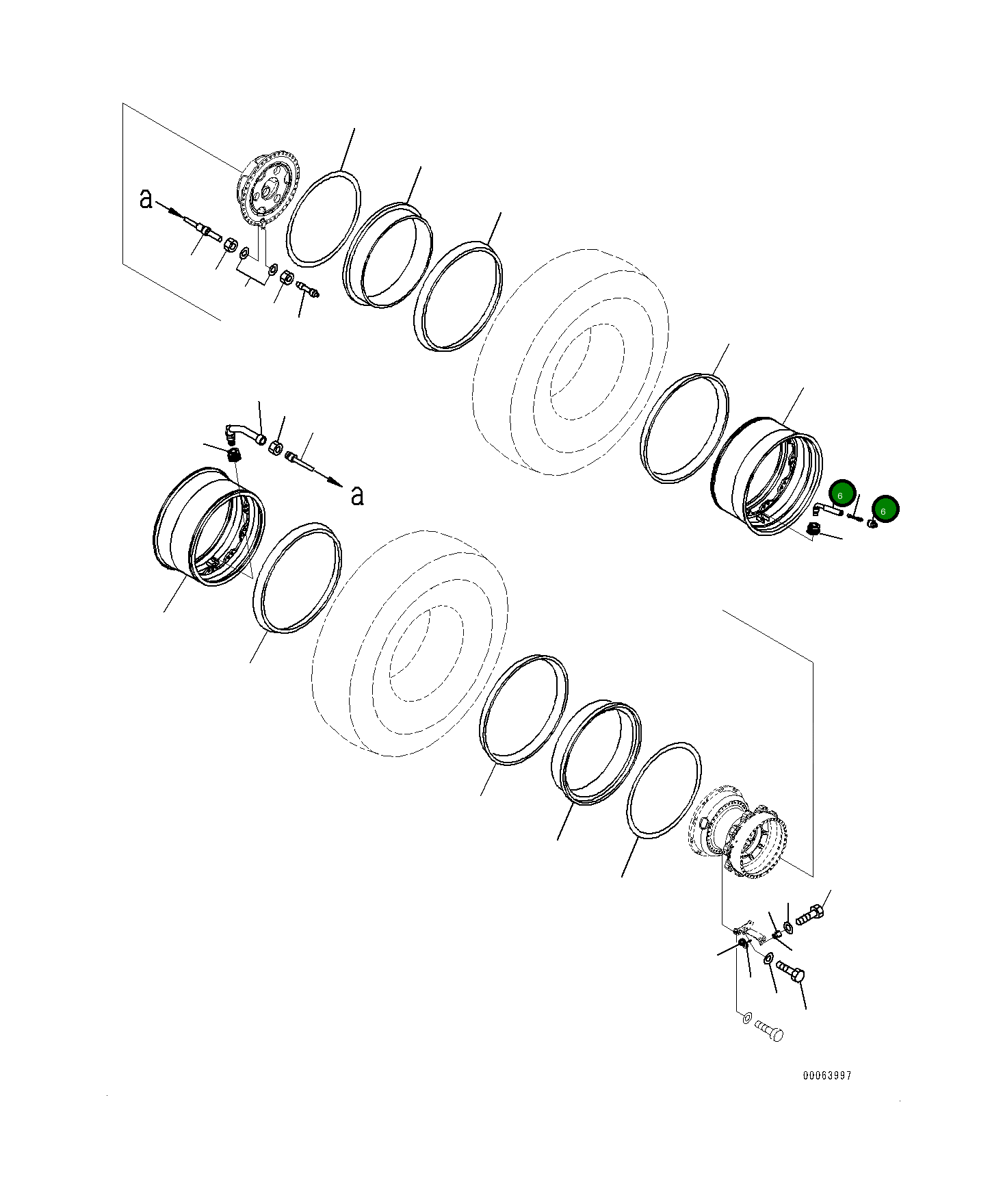 a

a

6

6

00063997