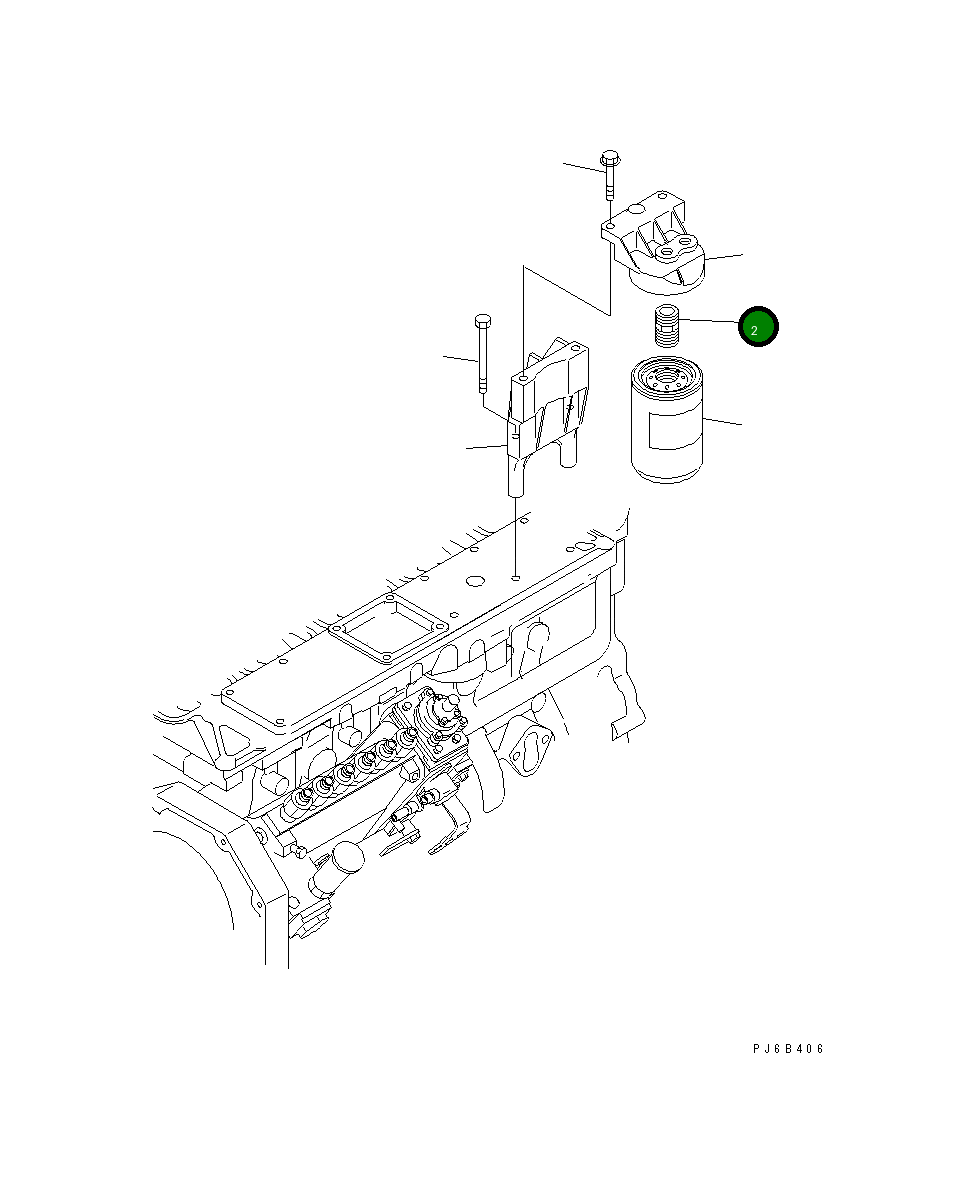 2

PJ6B406