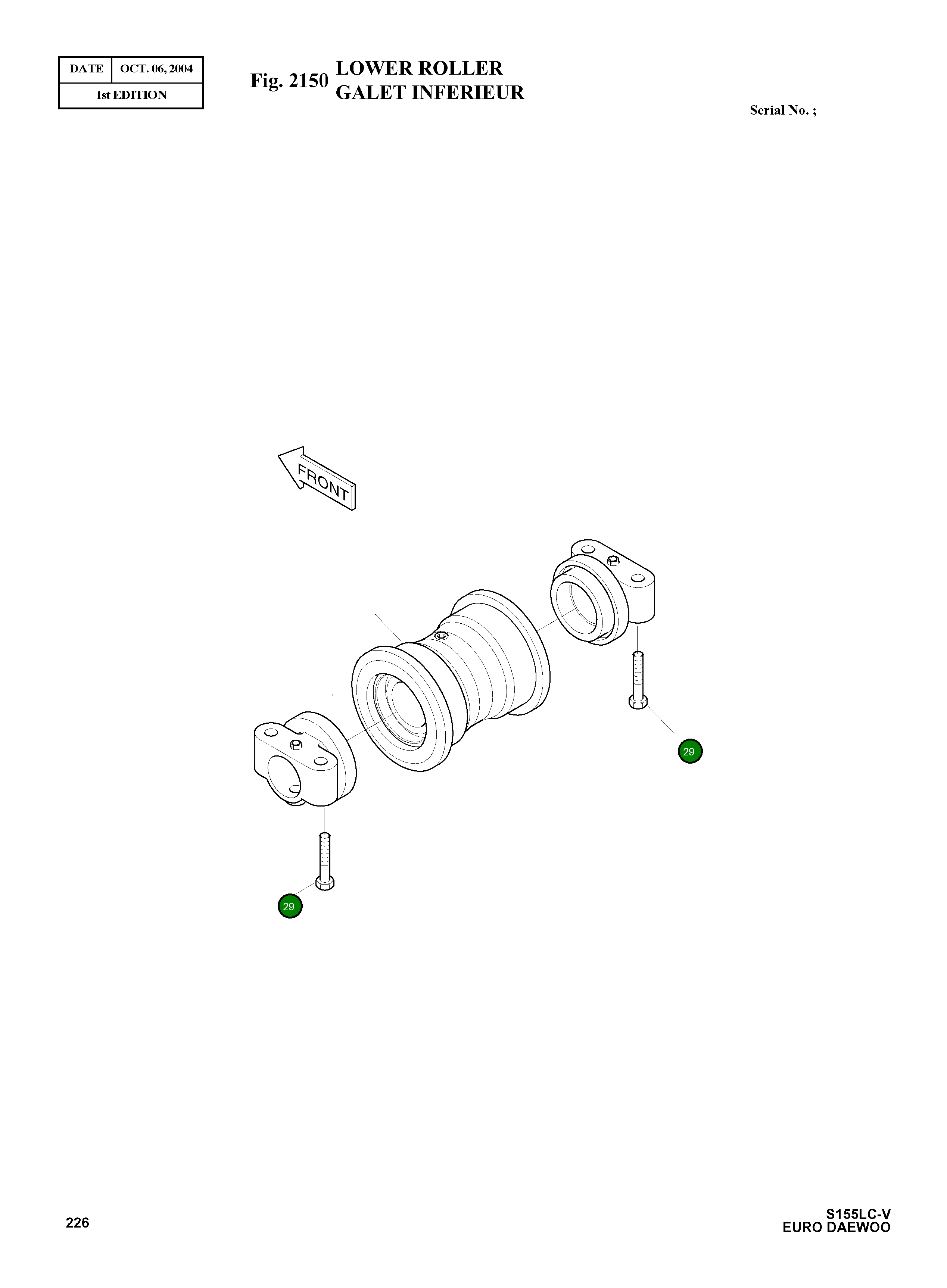 | DATE | OCT. 06, 2004 |
|---|---|
| 1st EDITION | |

Fig. 2150 LOWER ROLLER
GALET INFERIEUR

Serial No. ;

FRONT

29

29

226

S155LC-V
EURO DAEWOO