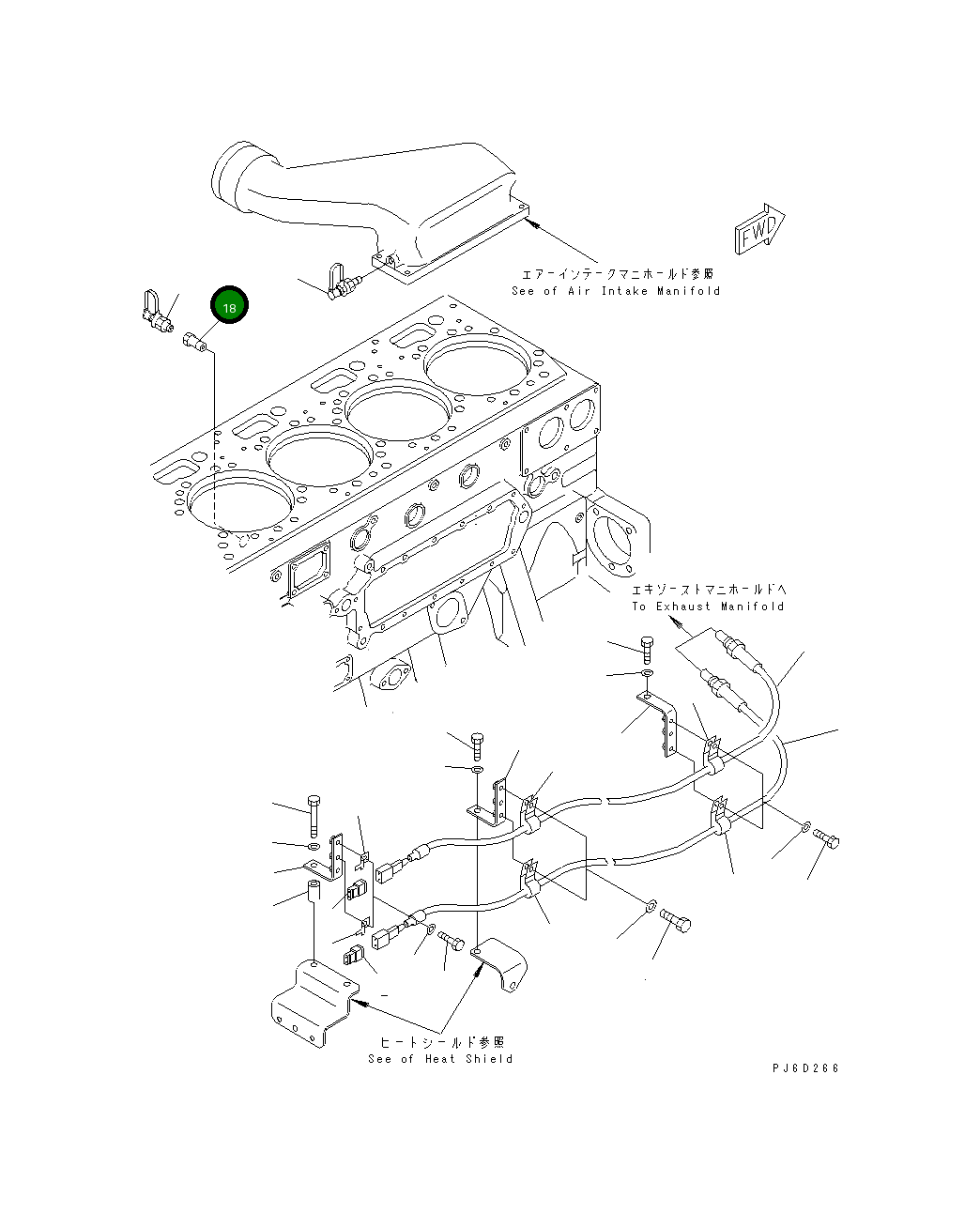 FWD

エアーインテークマニホールド参照
See of Air Intake Manifold

18

エキゾーストマニホールドへ
To Exhaust Manifold

ヒートシールド参照
See of Heat Shield

PJ6D266