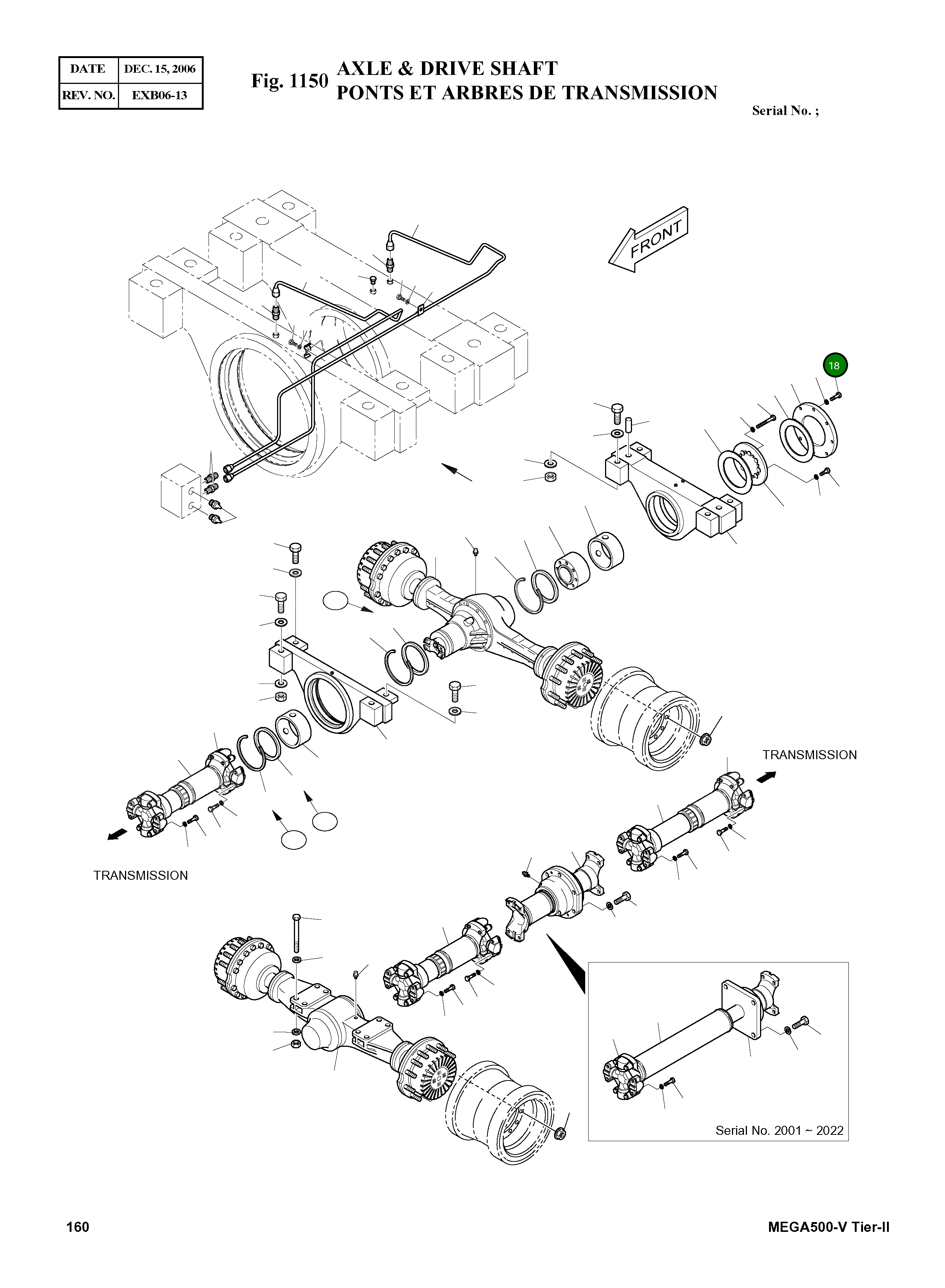 | DATE | DEC. 15, 2006 |
|---|---|
| REV. NO. | EXB06-13 |

Fig. 1150 AXLE & DRIVE SHAFT
PONTS ET ARBRES DE TRANSMISSION

Serial No. ;

FRONT

18

TRANSMISSION

TRANSMISSION

Serial No. 2001 ~ 2022

160

MEGA500-V Tier-II