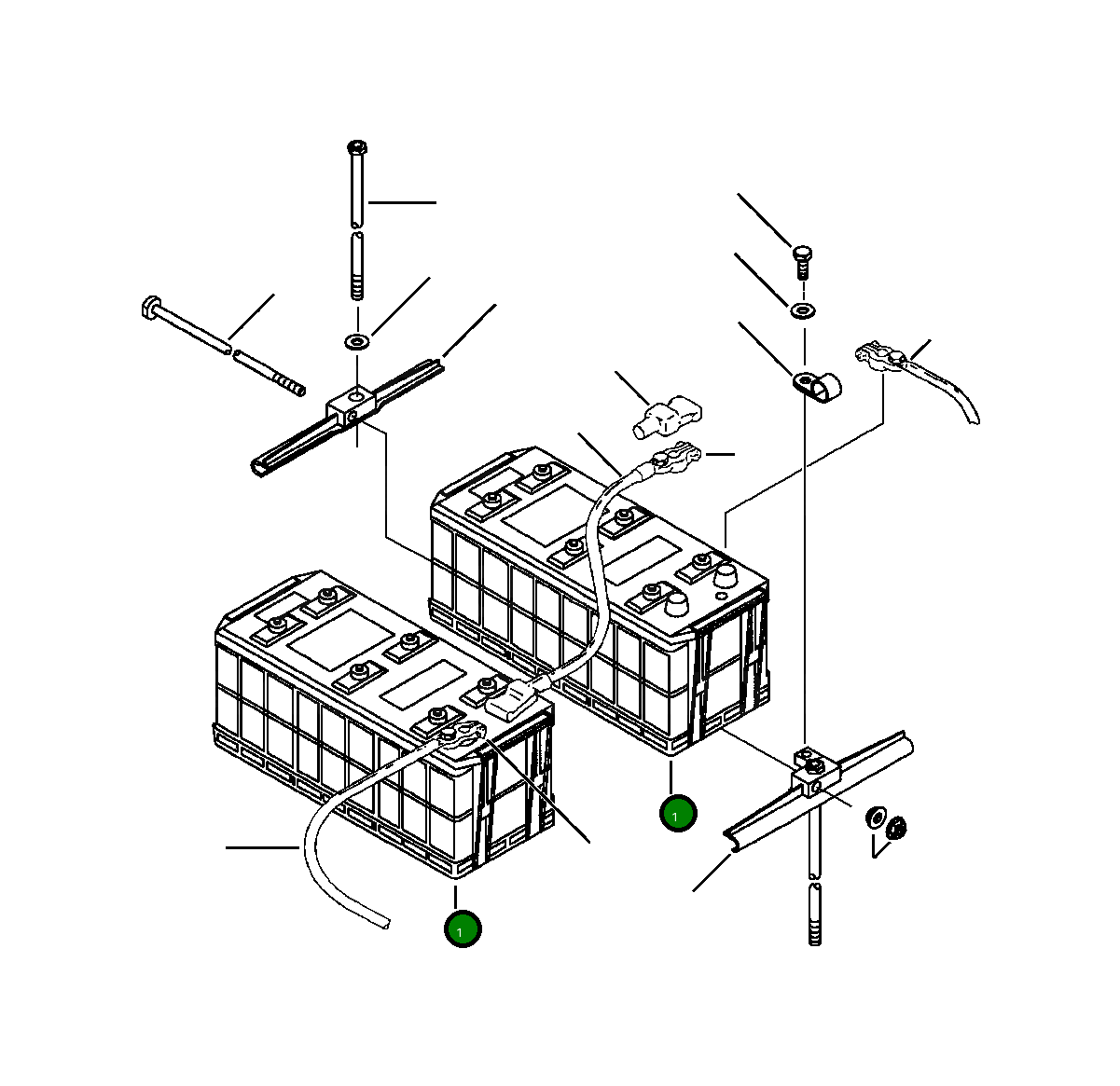 1
1