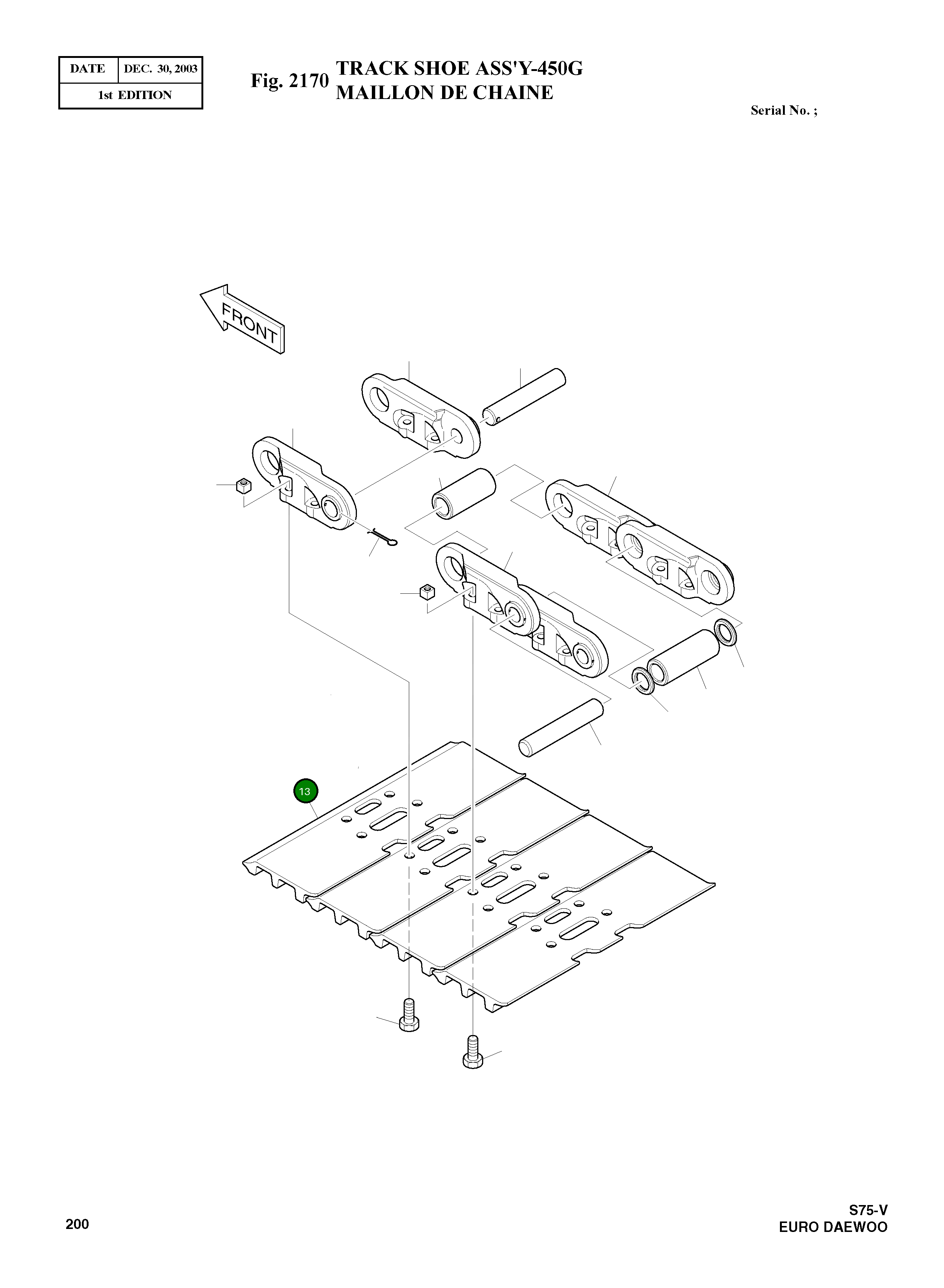 | DATE | DEC. 30, 2003 |
|---|---|
| 1st EDITION | |

Fig. 2170 TRACK SHOE ASS'Y-450G
MAILLON DE CHAINE

Serial No. ;

FRONT

13

200

S75-V
EURO DAEWOO