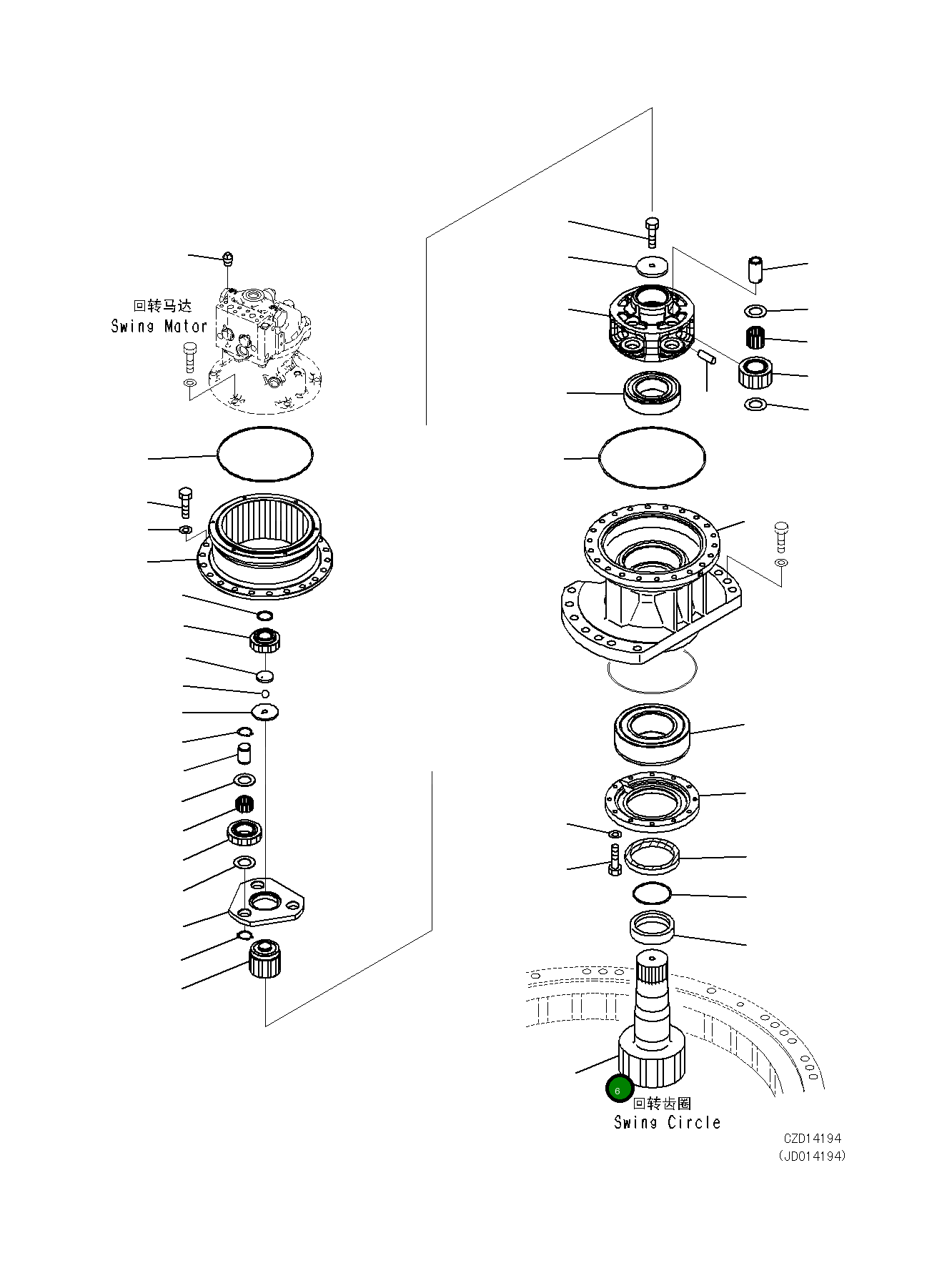 回转马达
Swing Motor

6
回转齿圈
Swing Circle

CZD14194
(JD014194)