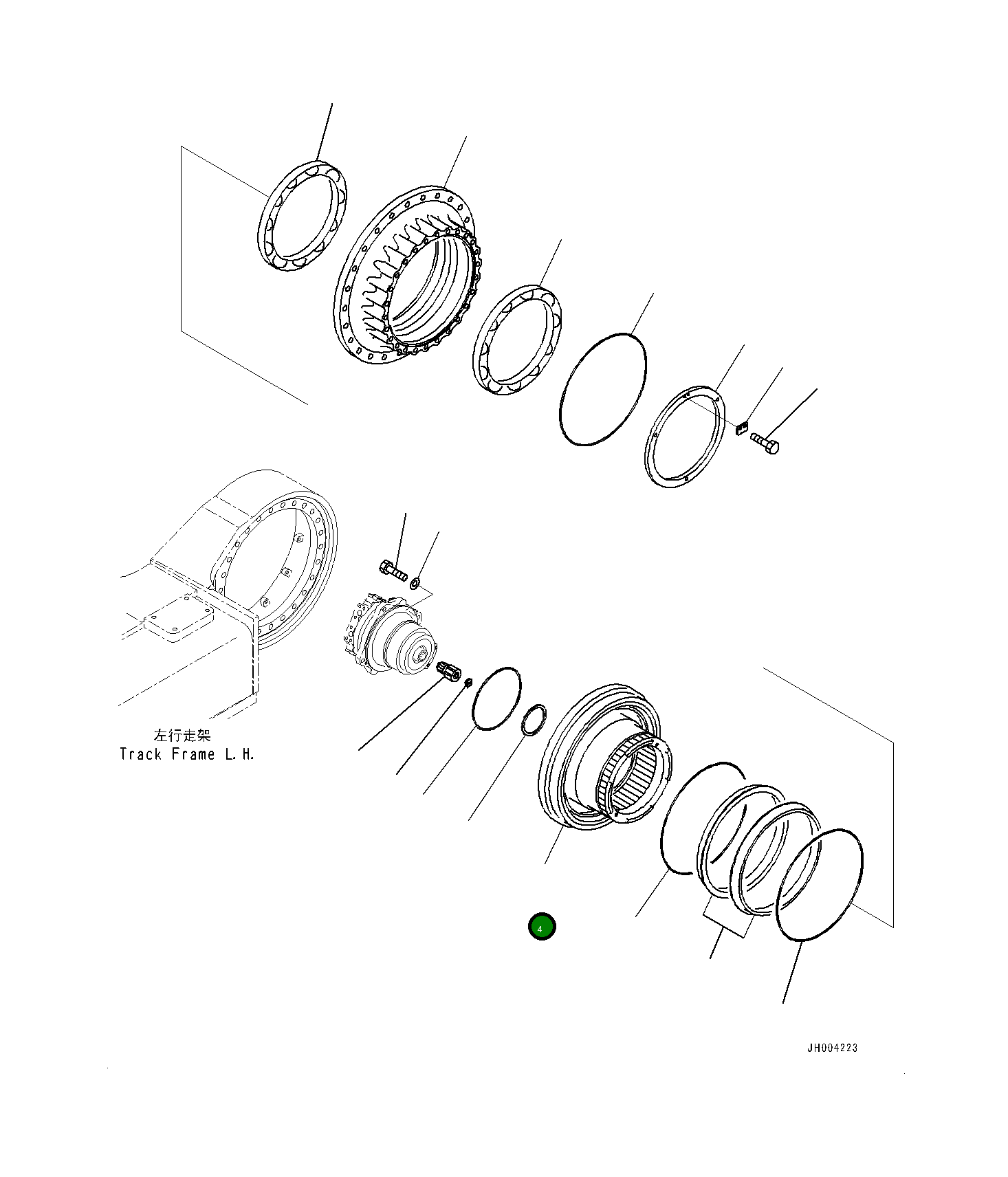 左行走架
Track Frame L.H.

4

JH004223