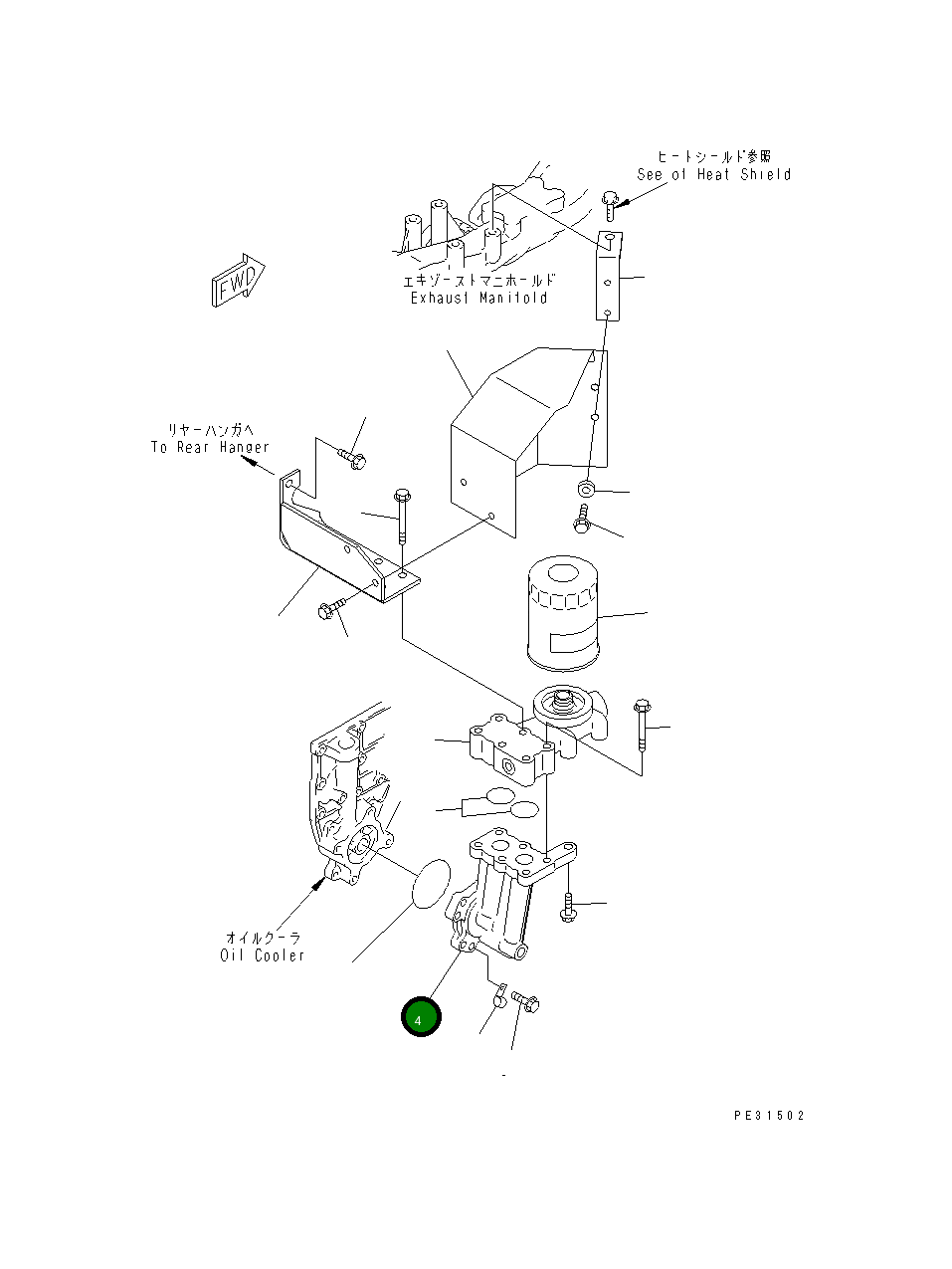 ヒートシールド参照
See of Heat Shield

FWD

エキゾーストマニホールド
Exhaust Manifold

リヤーハンガへ
To Rear Hanger

オイルクーラ
Oil Cooler

4

PE31502