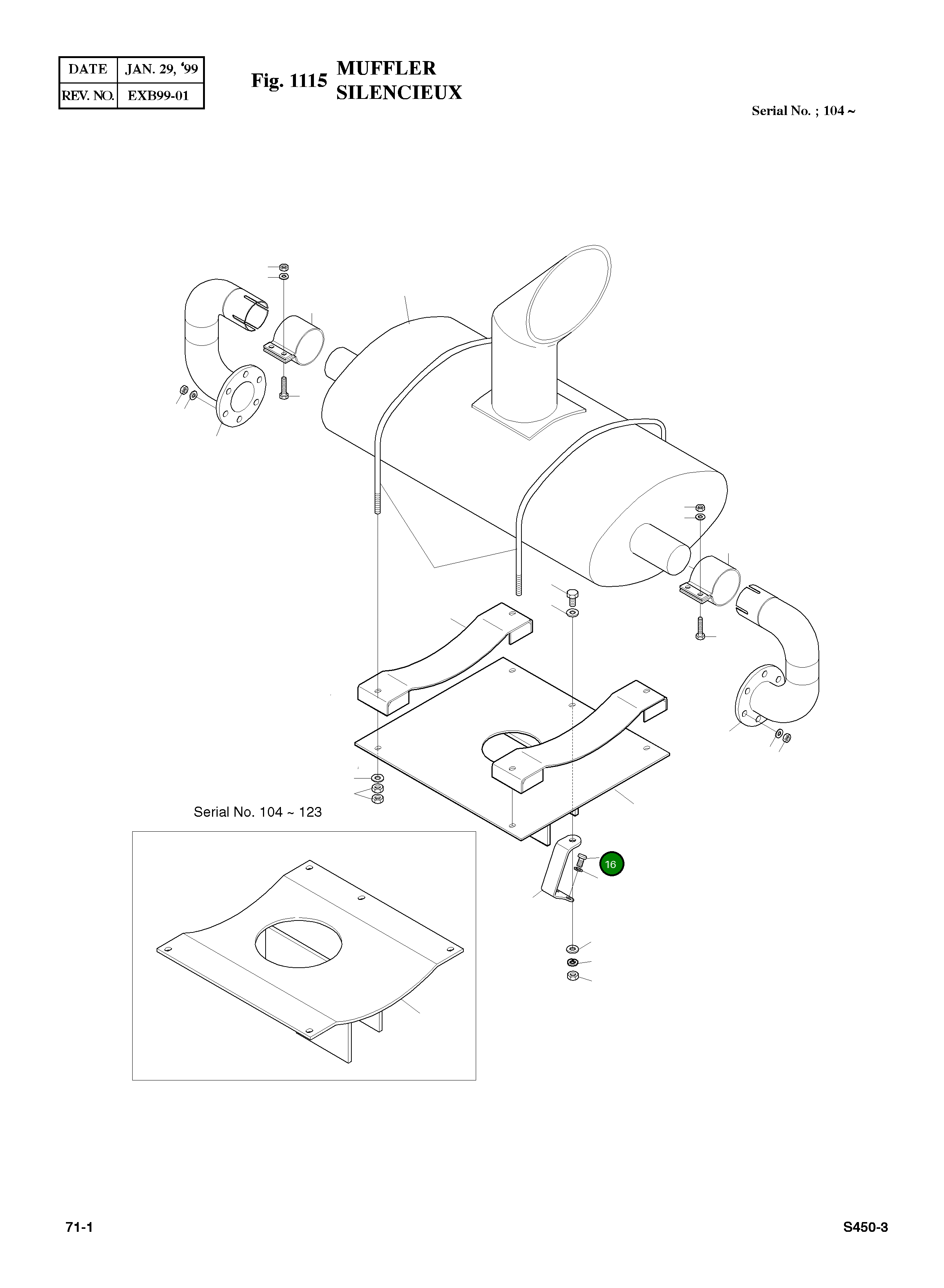 | DATE | JAN. 29, '99 |
|---|---|
| REV. NO. | EXB99-01 |

Fig. 1115 MUFFLER SILENCIEUX

Serial No. ; 104 ~

Serial No. 104 ~ 123

16

71-1

S450-3