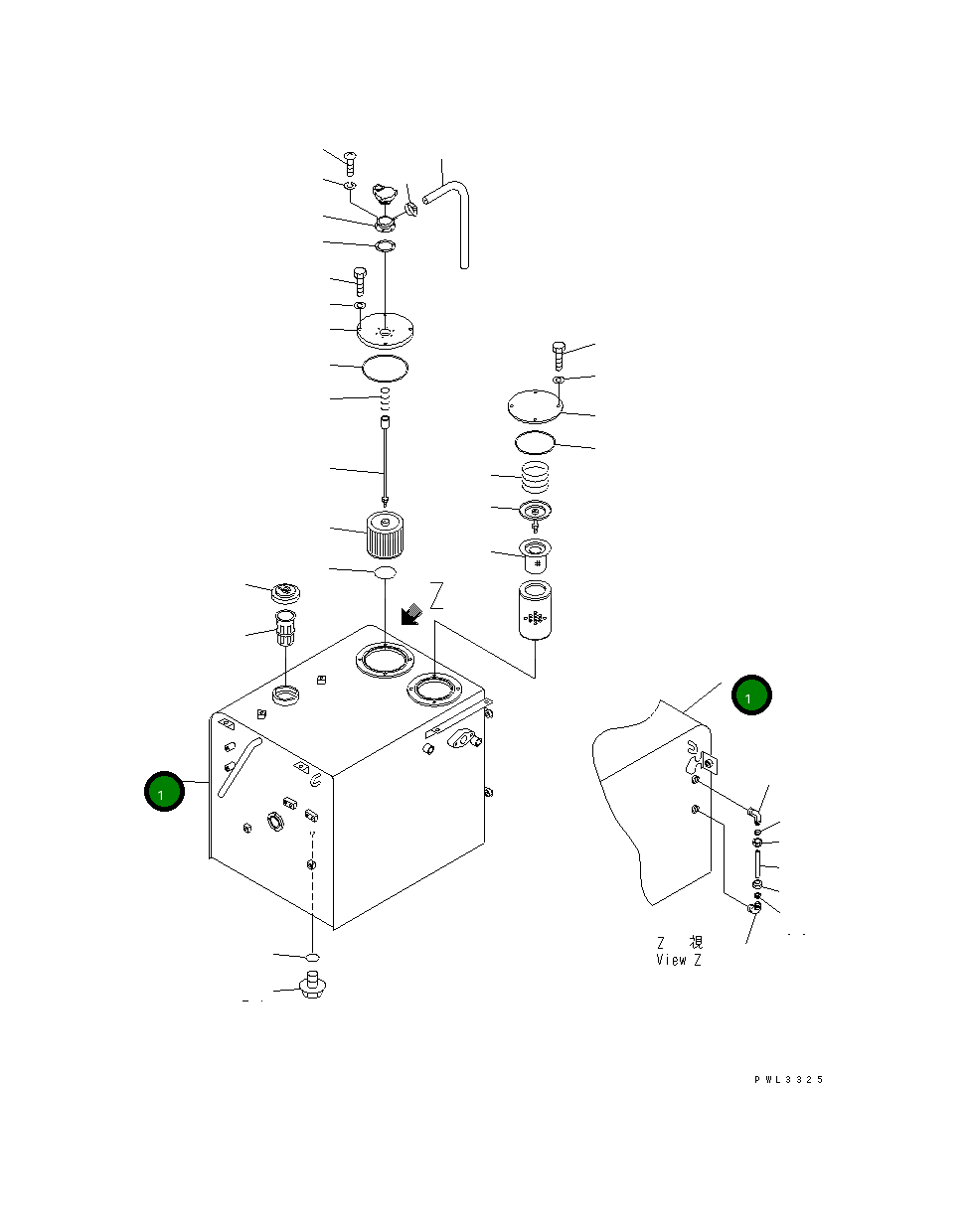 Z

1

1

Z 視
View Z

PWL3325