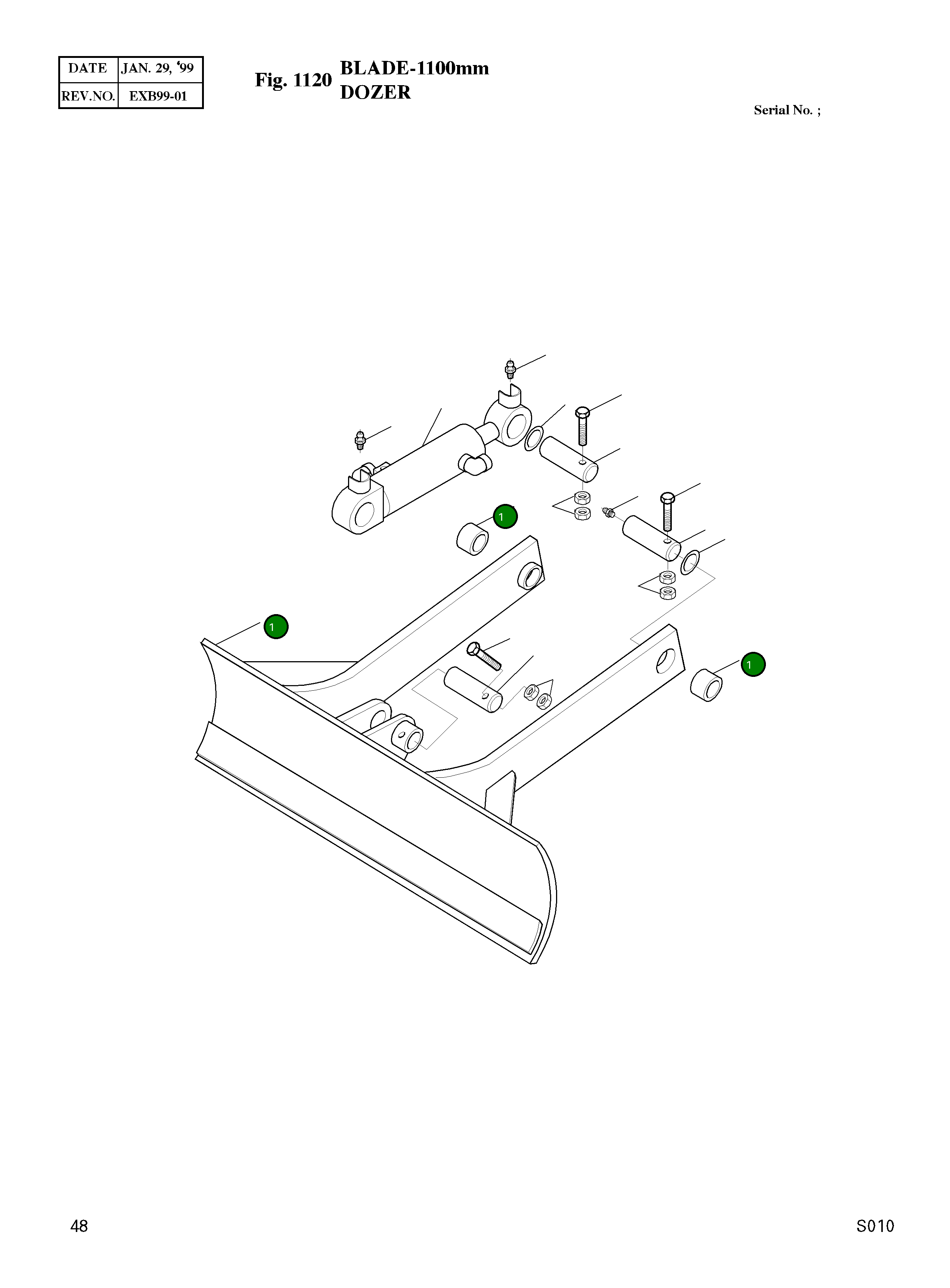 | DATE | JAN. 29, '99 |
|---|---|
| REV.NO. | EXB99-01 |

Fig. 1120 BLADE-1100mm DOZER

Serial No. ;

1

1

1

48

S010