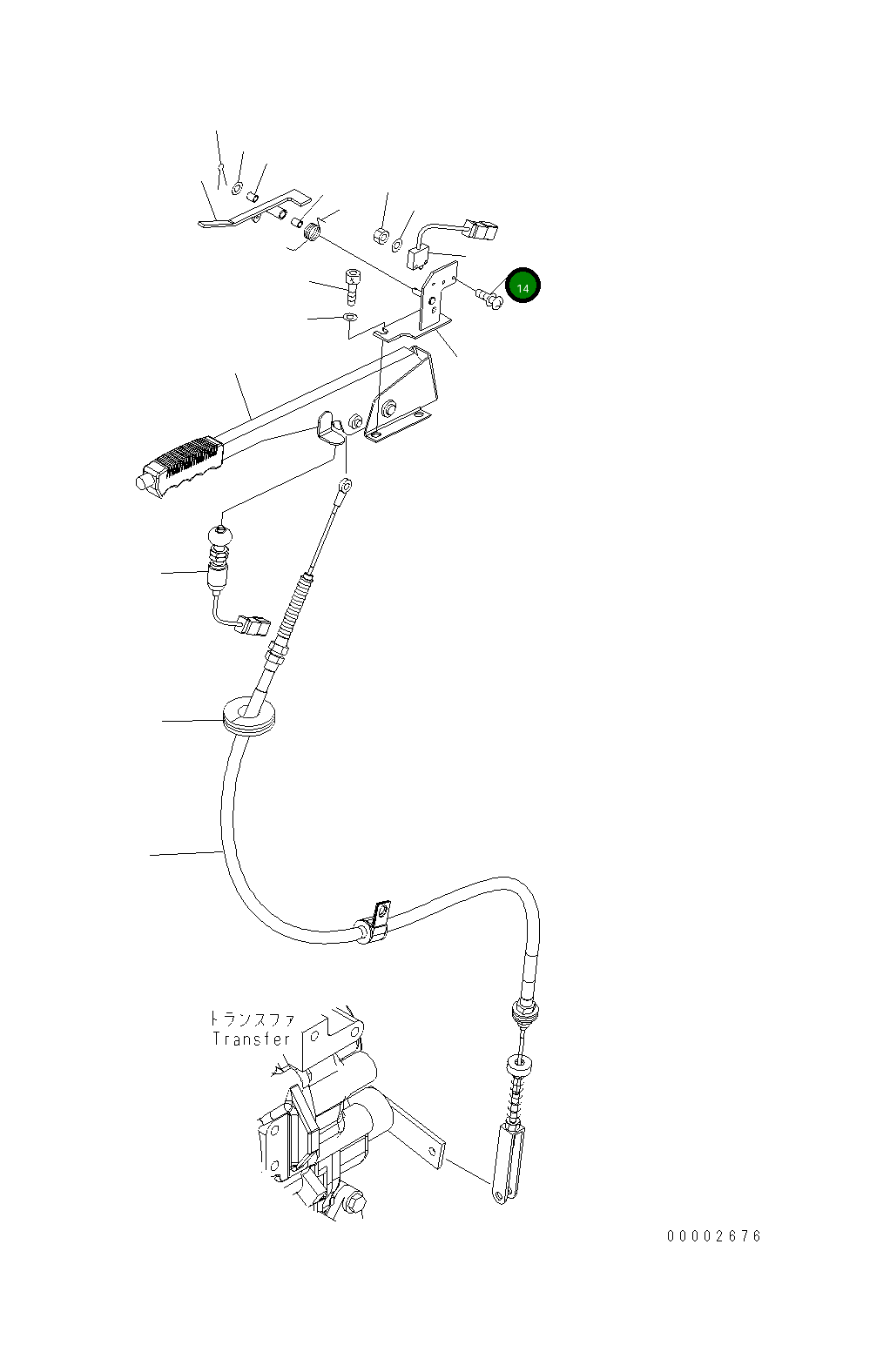 14

トランスファ
Transfer

00002676