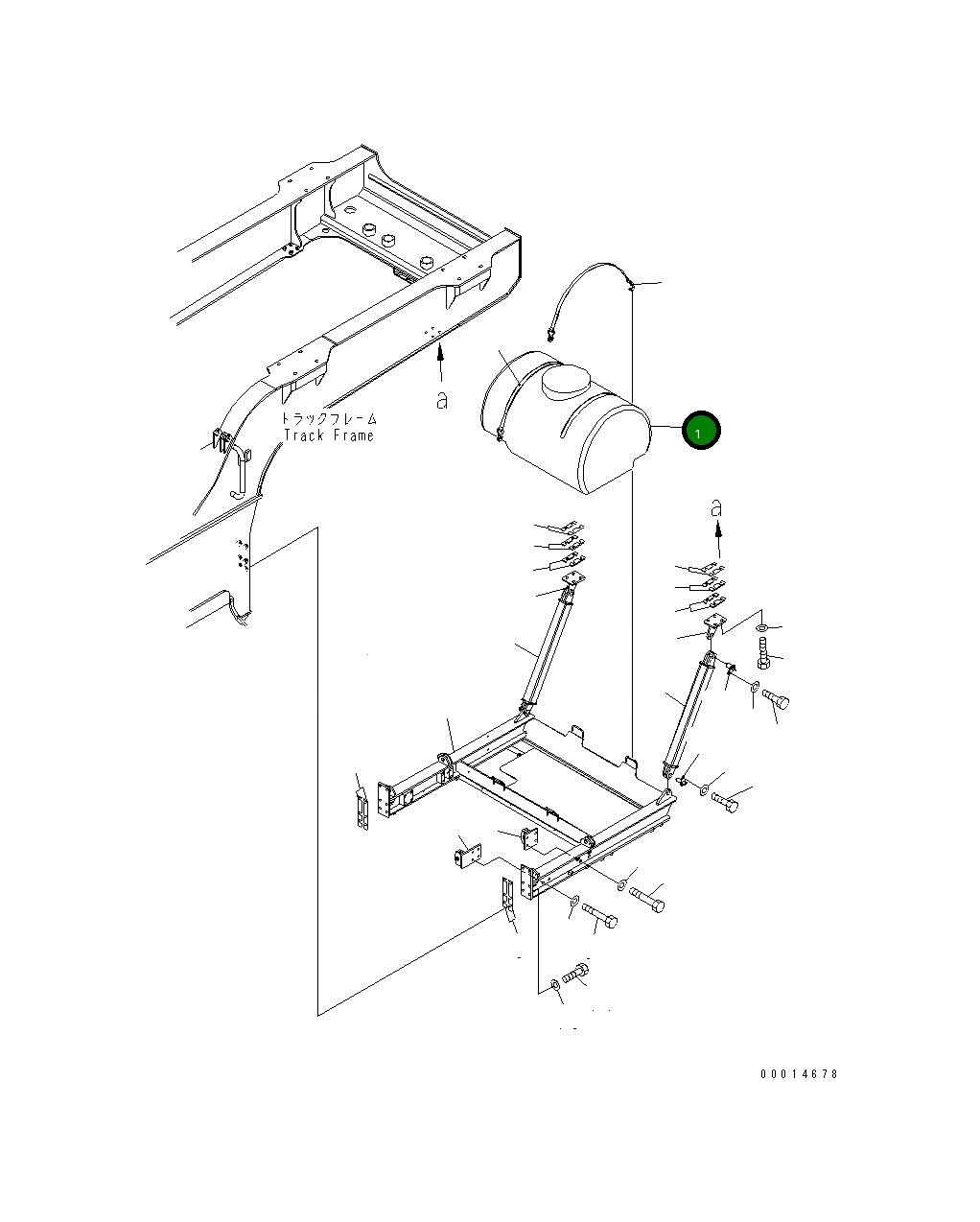 a

トラックフレーム
Track Frame

1

a

00014678