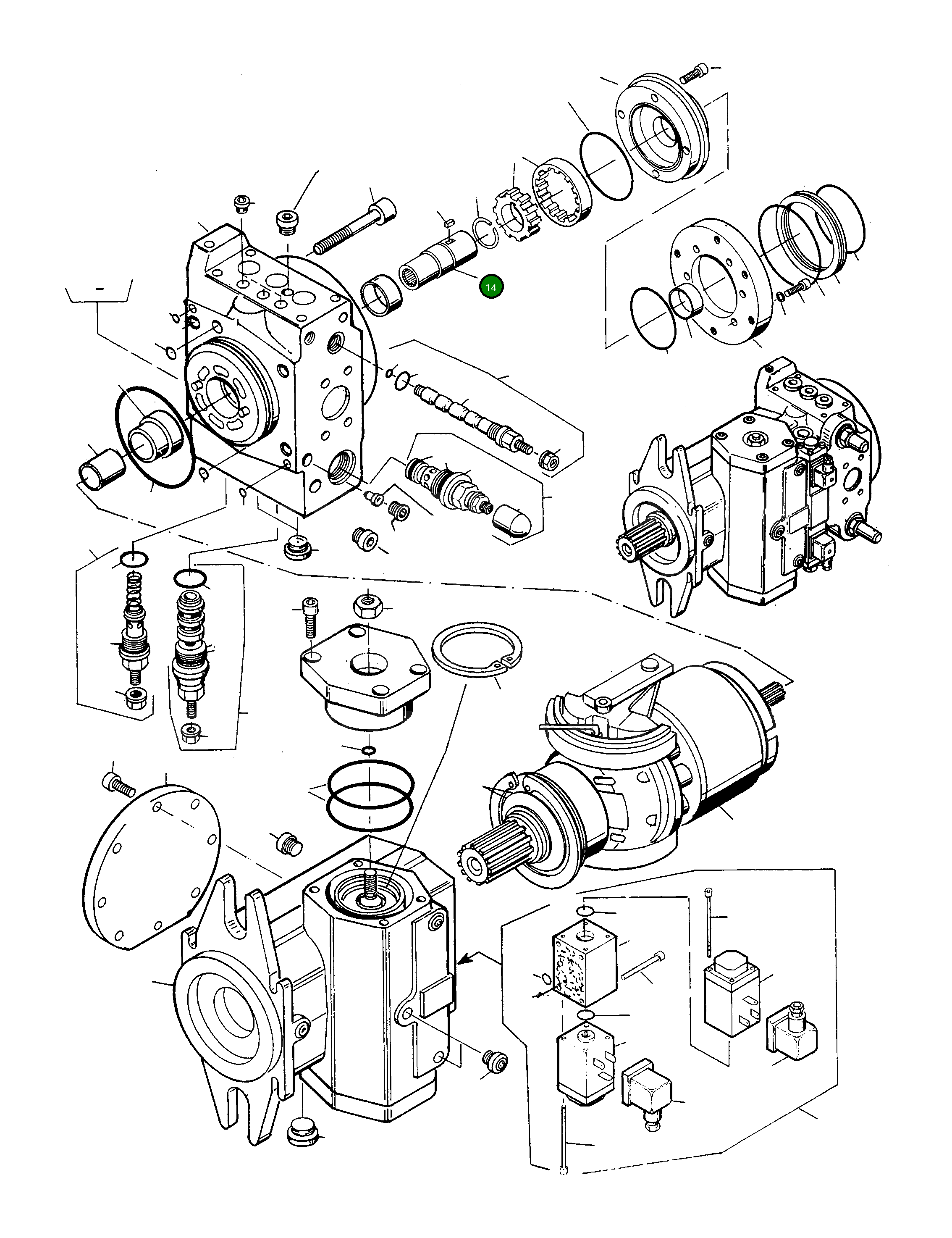 14