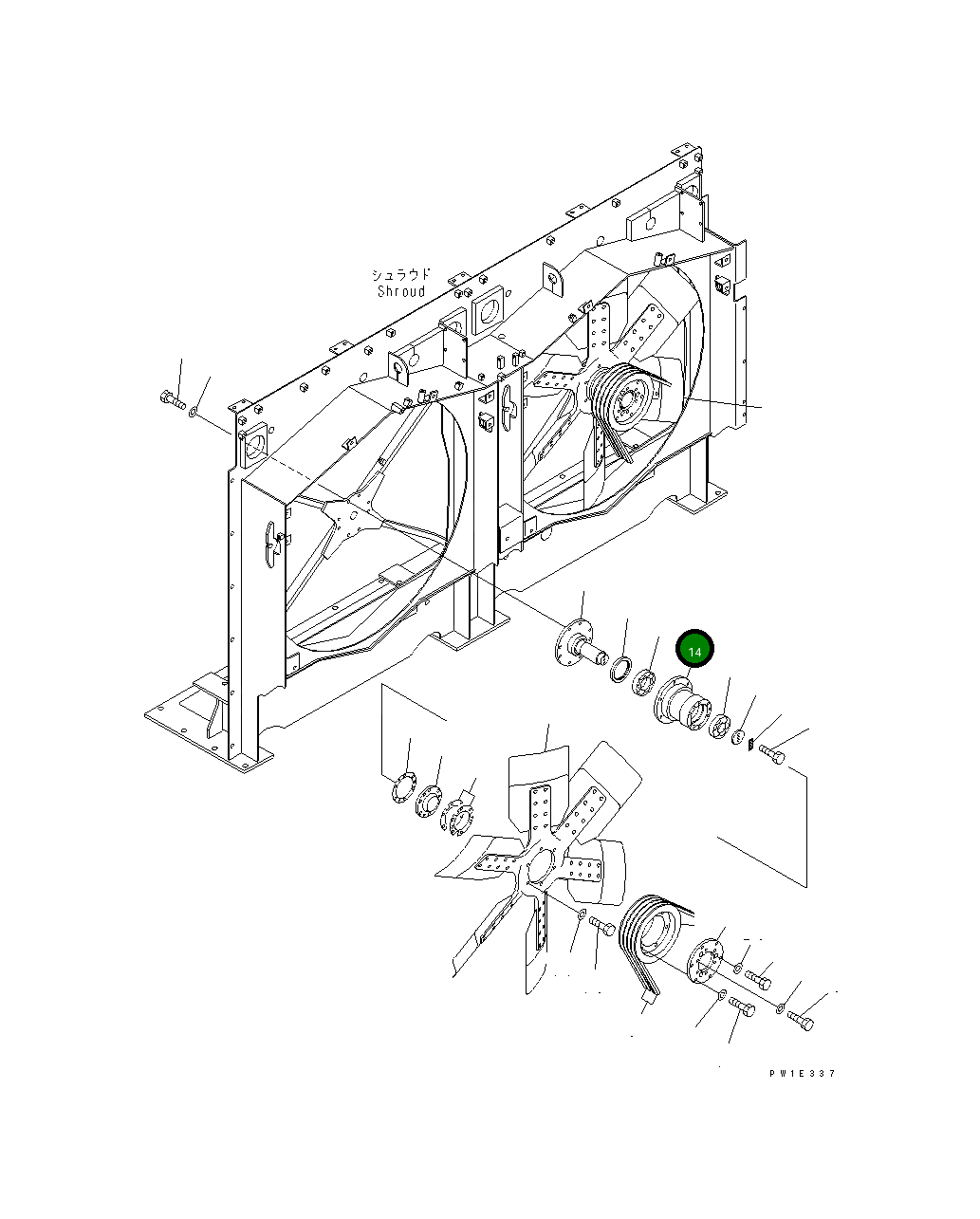 シュラウド
Shroud

14

PW1E337