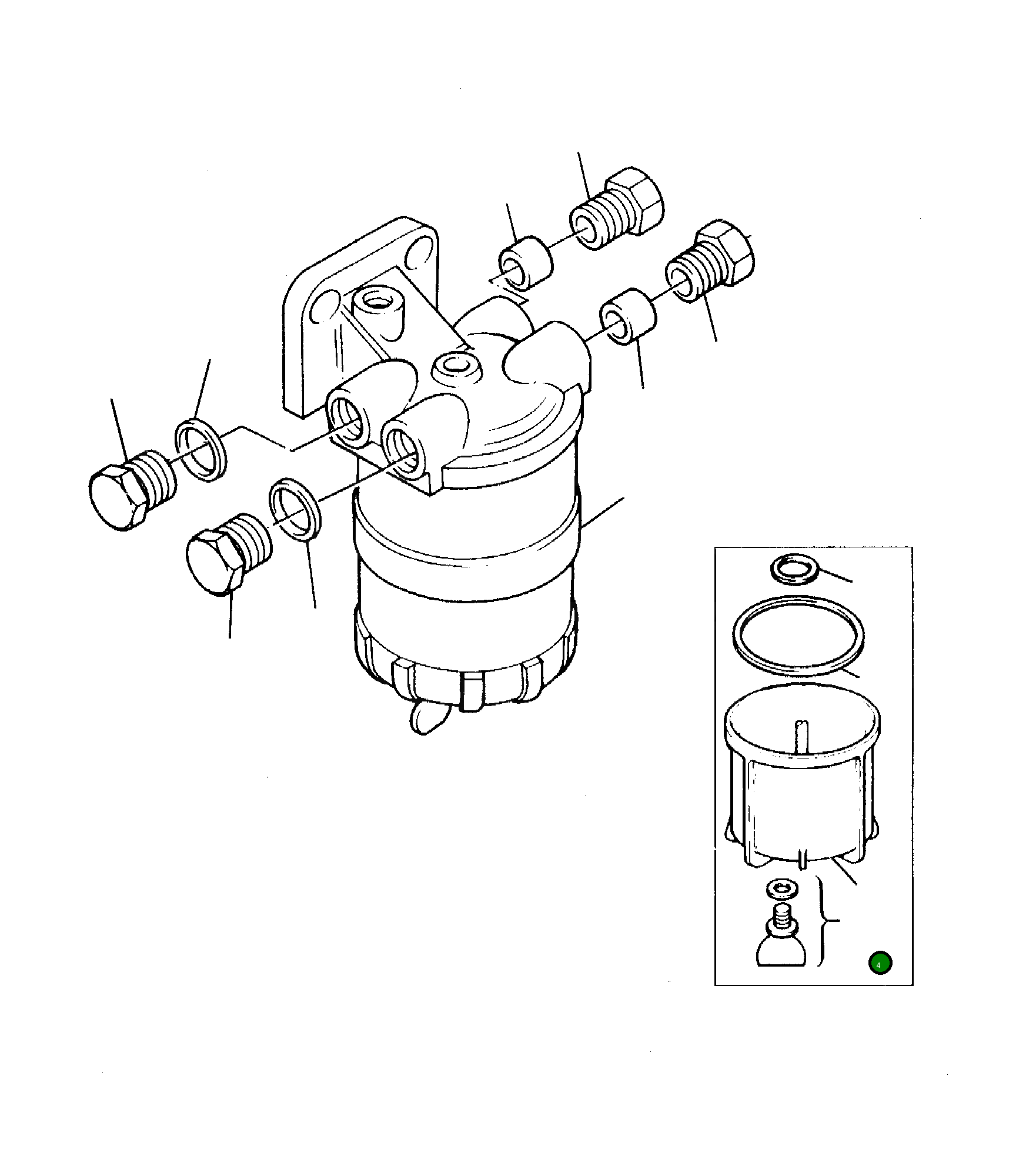 4