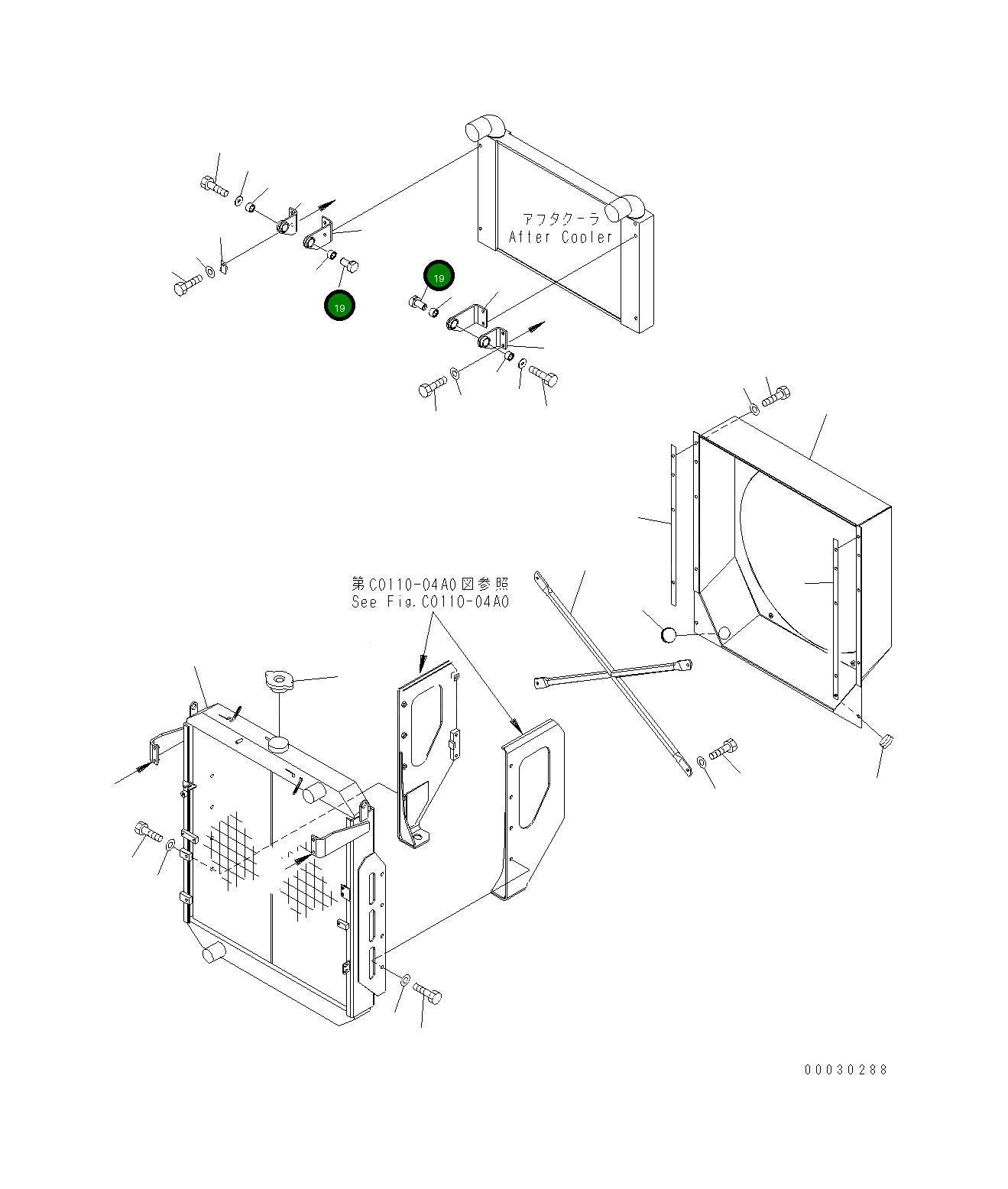 アフタクーラ
After Cooler

19

19

第C0110-04A0図参照
See Fig.C0110-04A0

00030288