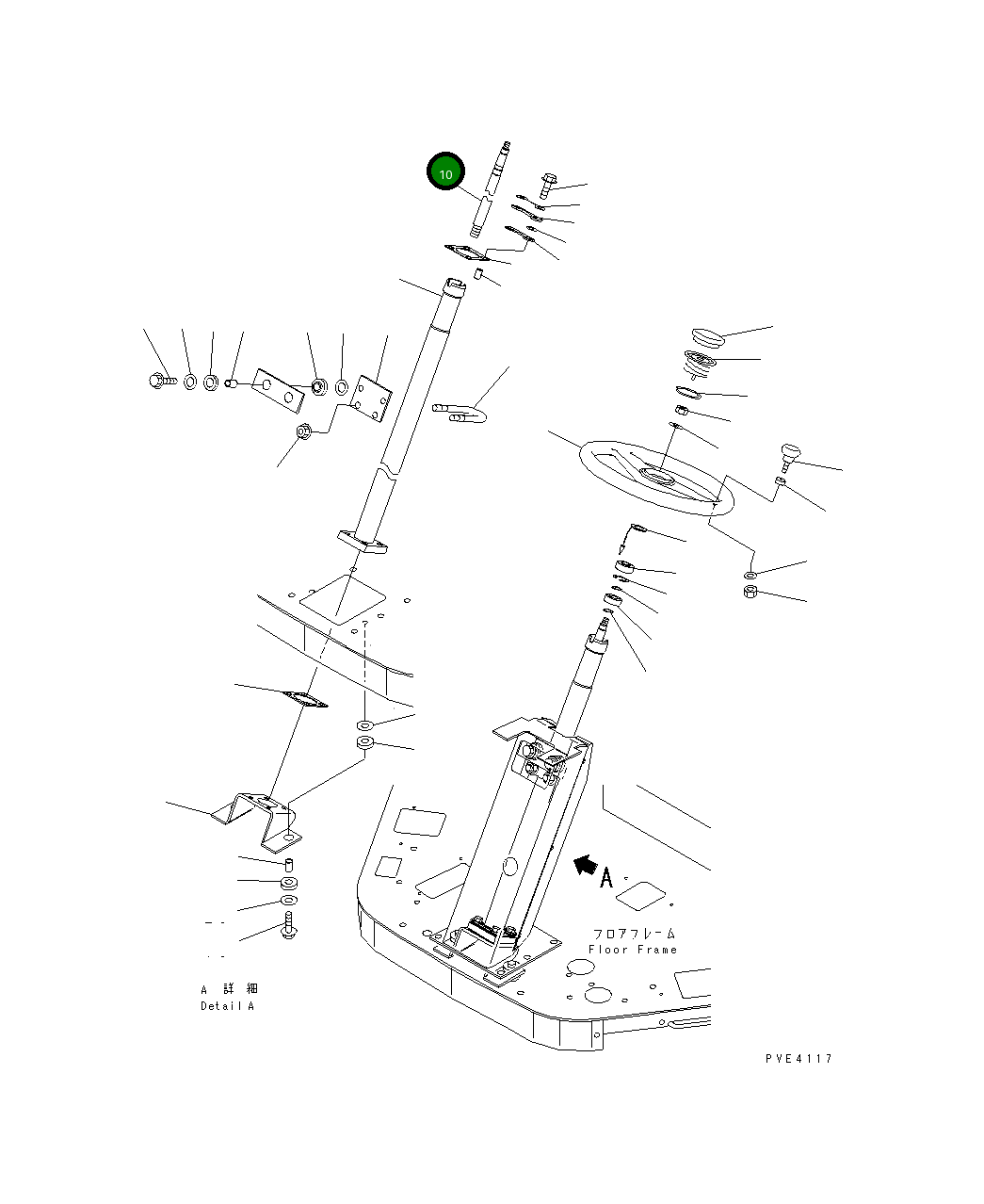 10

A

フロアフレーム
Floor Frame

A 詳 細
Detail A

PVE4117