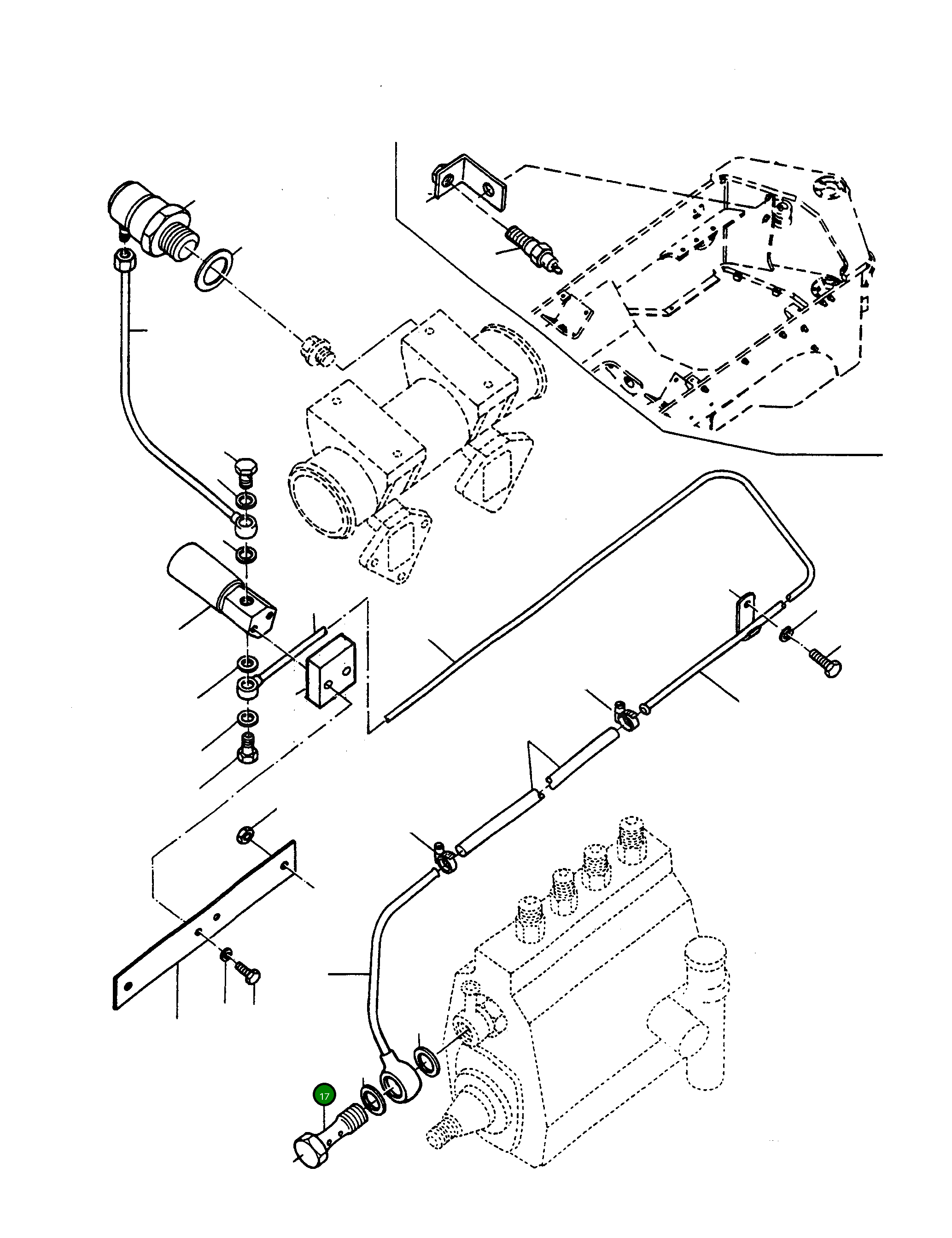 17