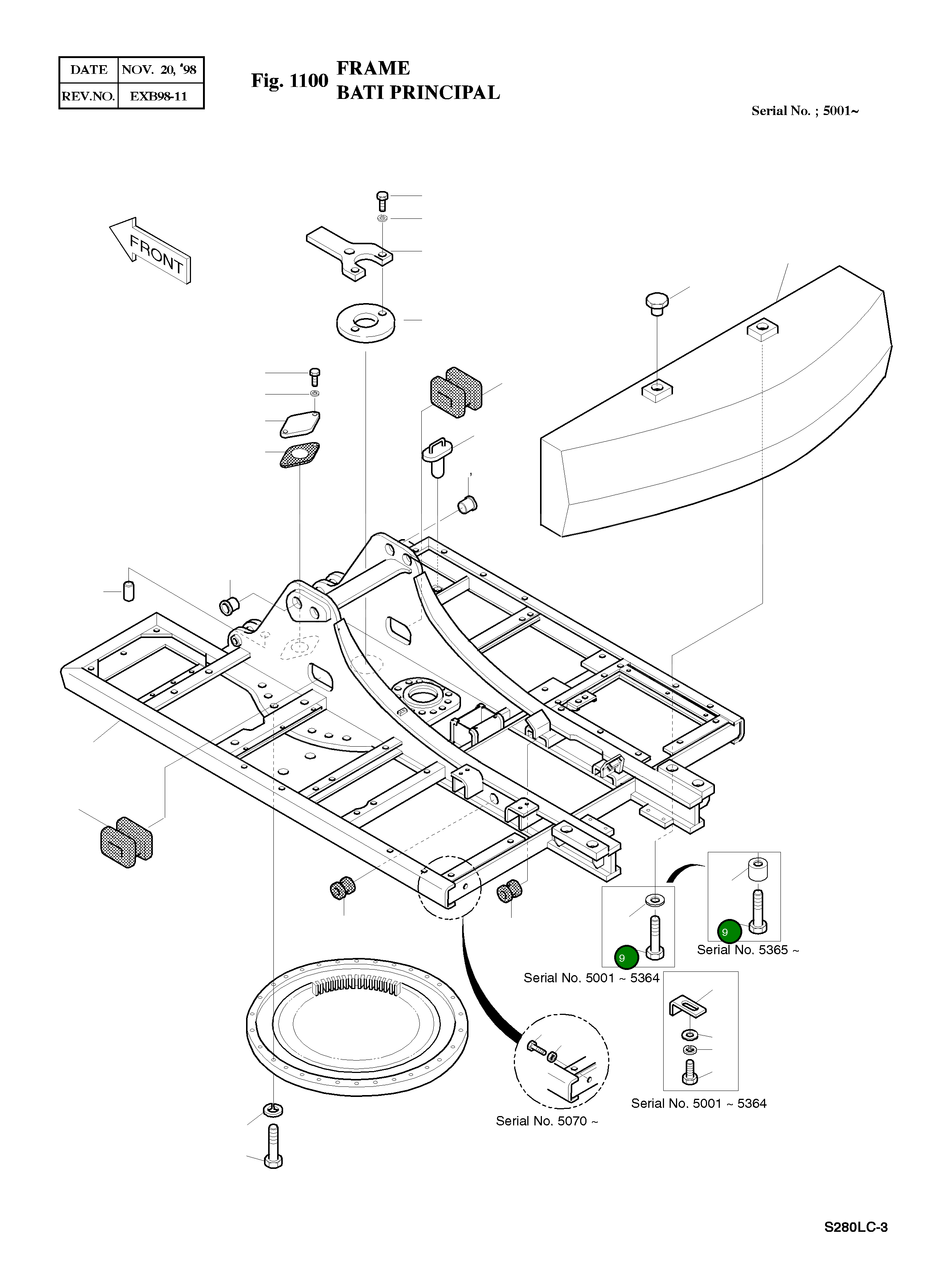 | DATE | NOV. 20, '98 |
|---|---|
| REV.NO. | EXB98-11 |

Fig. 1100 FRAME
BATI PRINCIPAL

Serial No. ; 5001~

FRONT

9
Serial No. 5365 ~

9
Serial No. 5001 ~ 5364

Serial No. 5001 ~ 5364

Serial No. 5070 ~

S280LC-3