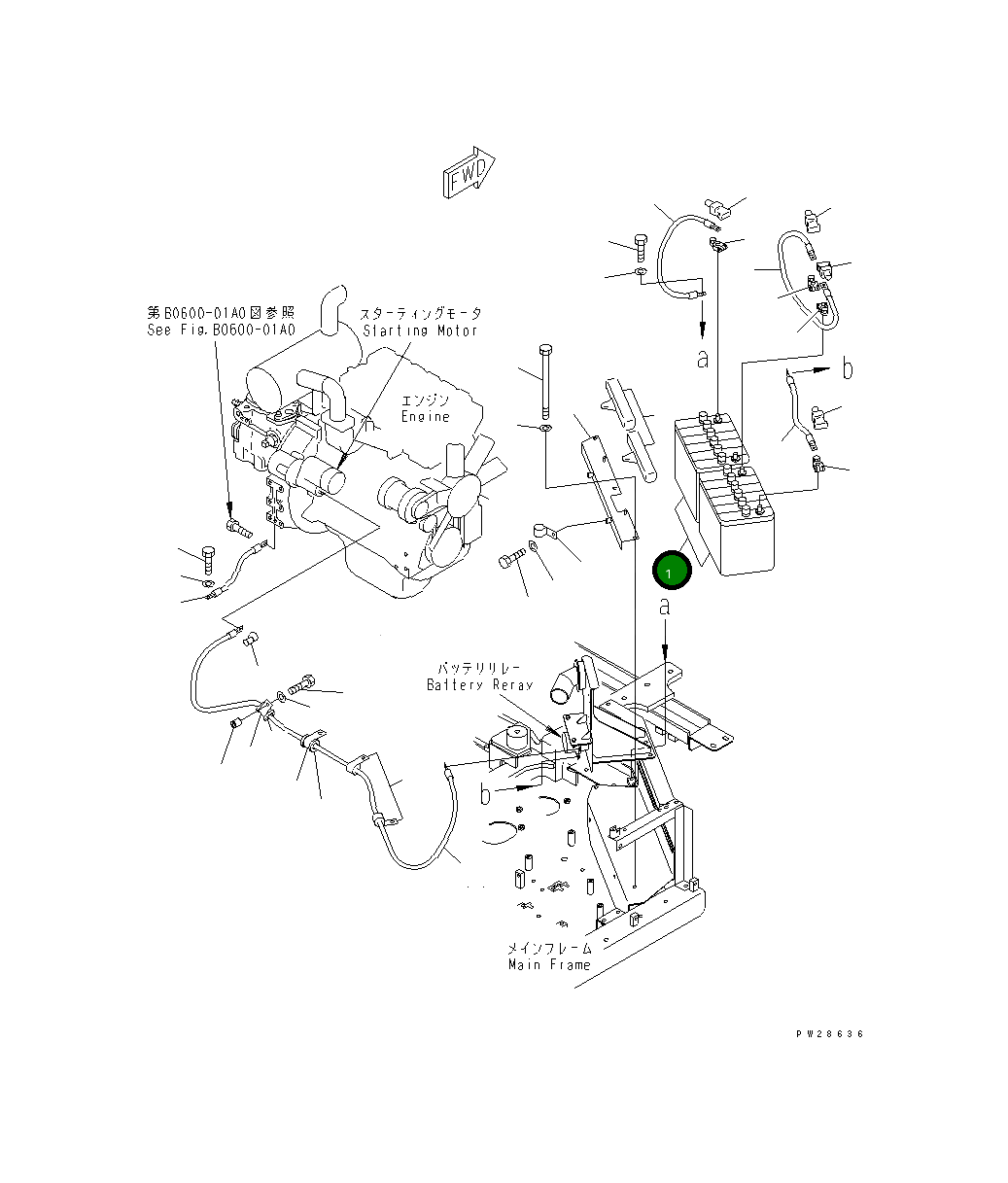 FWD

第B0600-01A0図参照
See Fig.B0600-01A0

スターティングモータ
Starting Motor

エンジン
Engine

a

b

1

a

バッテリリレー
Battery Reray

b

メインフレーム
Main Frame

PW28636