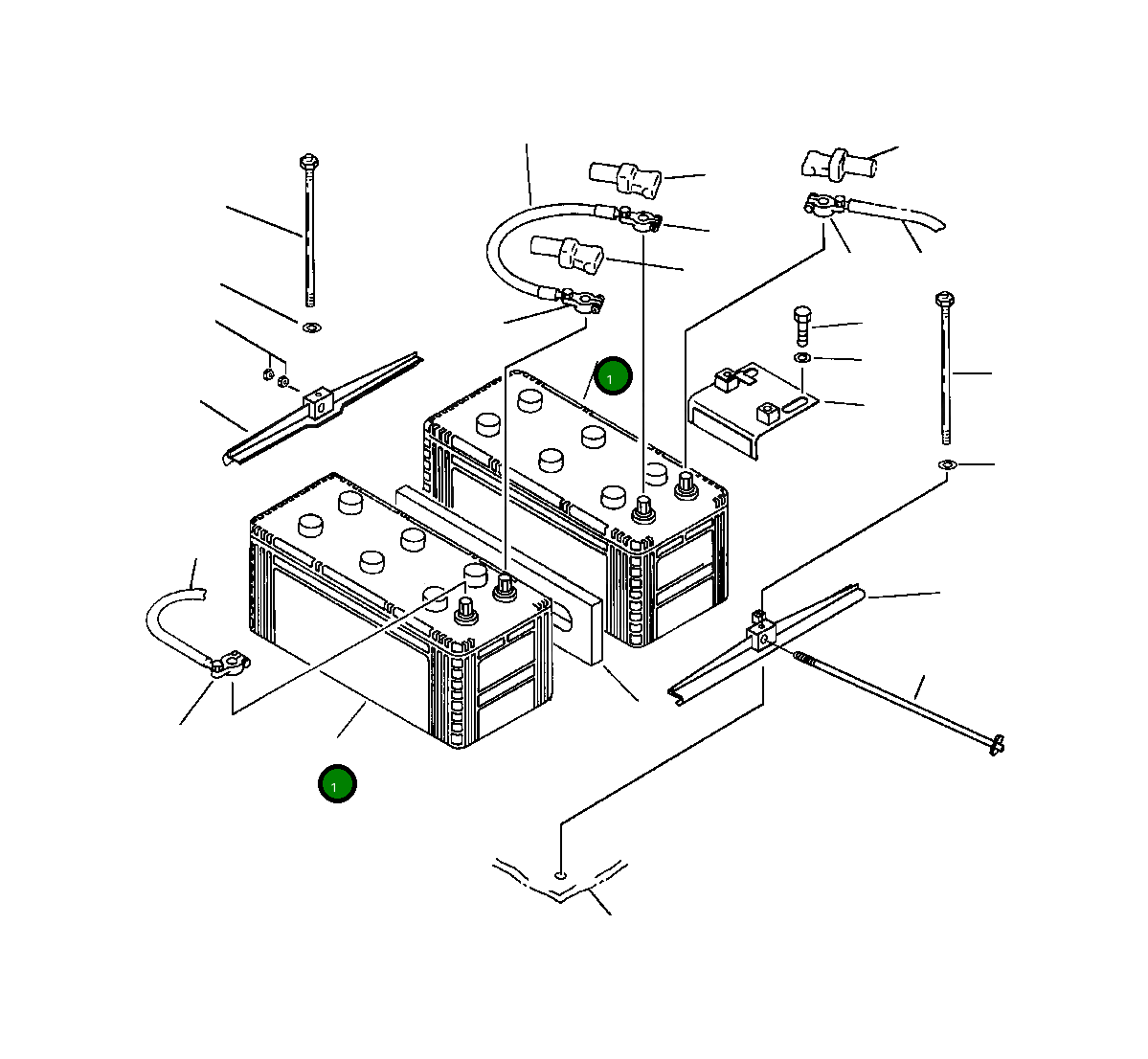 1

1