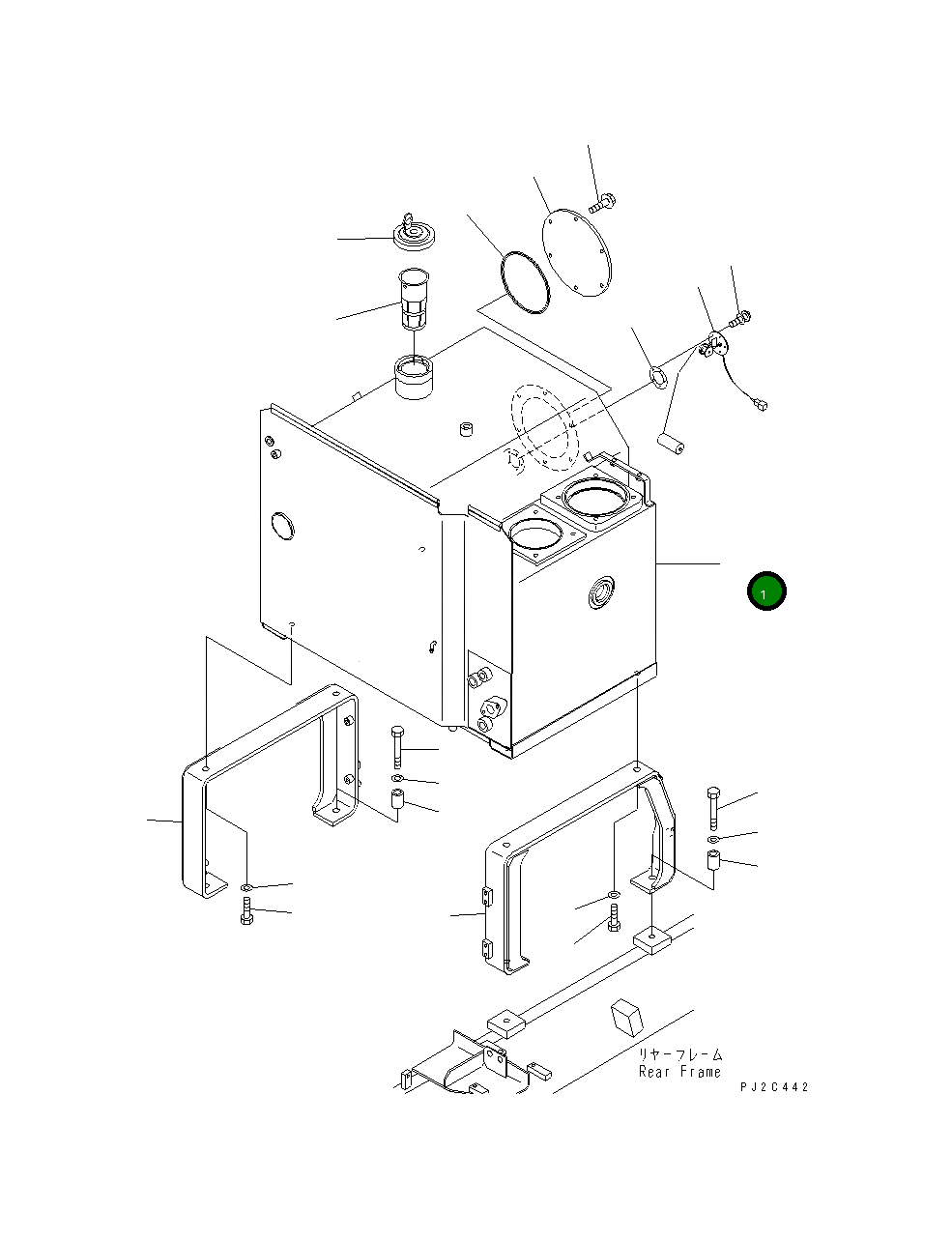 1

リヤーフレーム
Rear Frame

PJ2C442