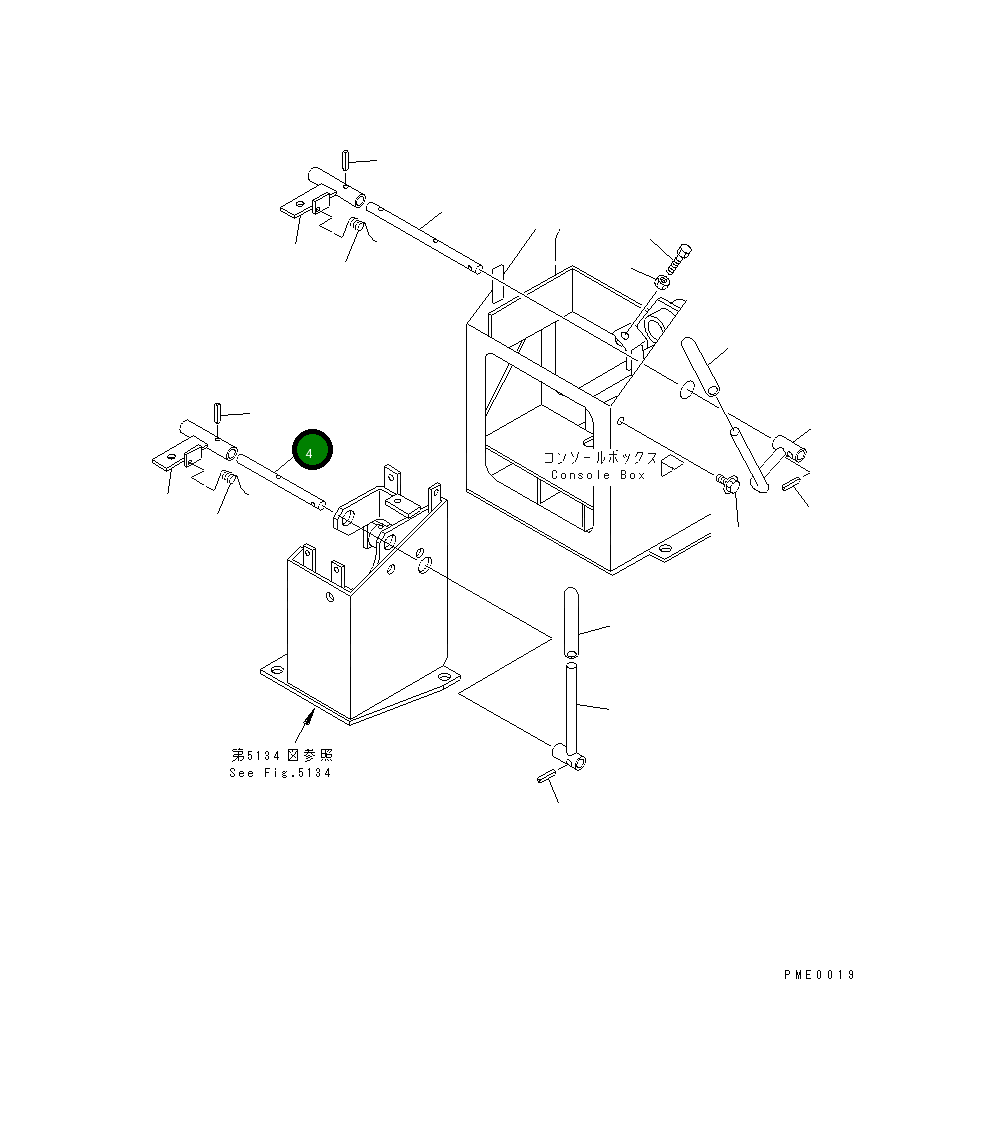 4

コンソールボックス
Console Box

第5134図参照
See Fig.5134

PME0019