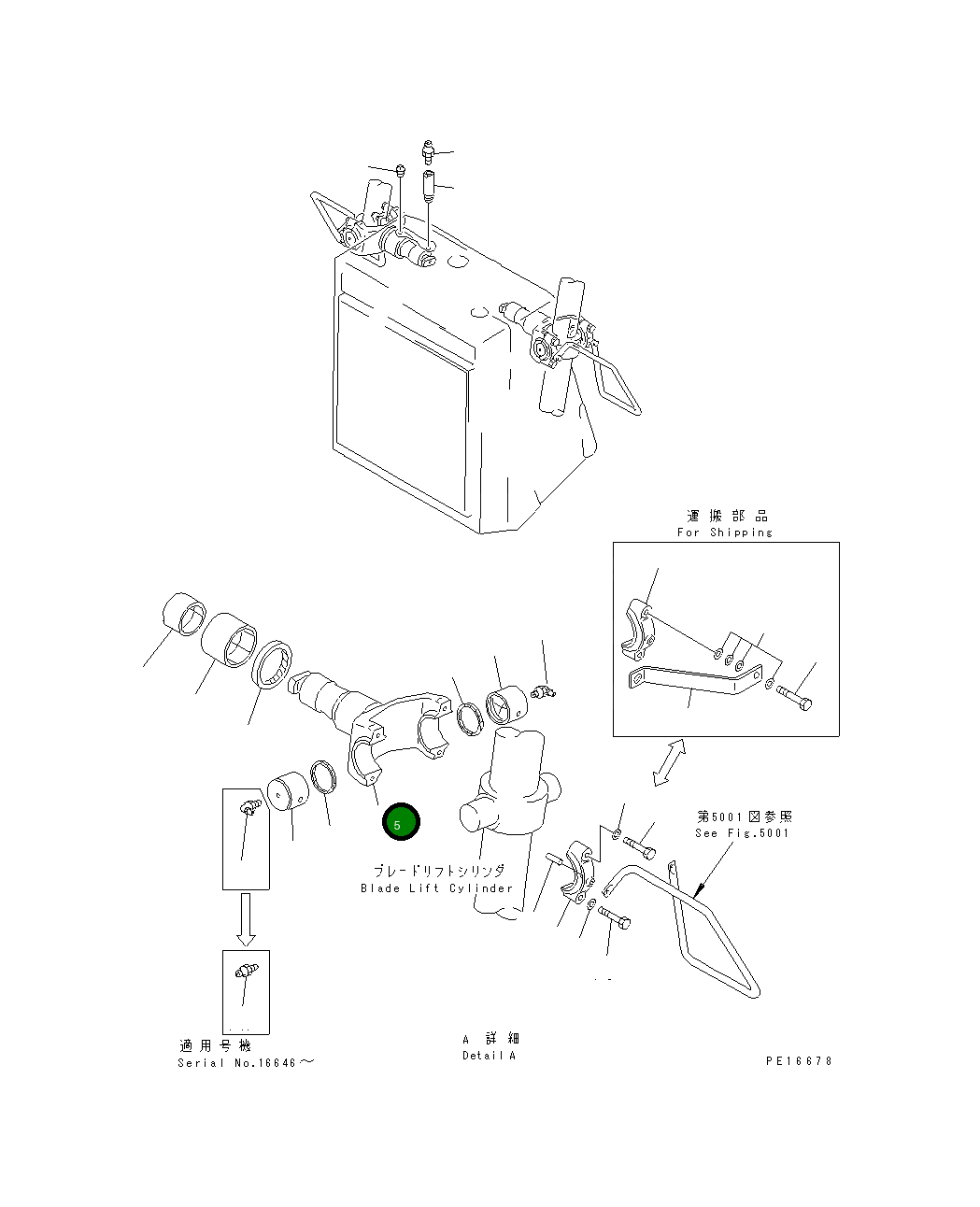 運搬部品
For Shipping

5

ブレードリフトシリンダ
Blade Lift Cylinder

第5001図参照
See Fig.5001

適用号機
Serial No.16646～

A 詳細
Detail A

PE16678