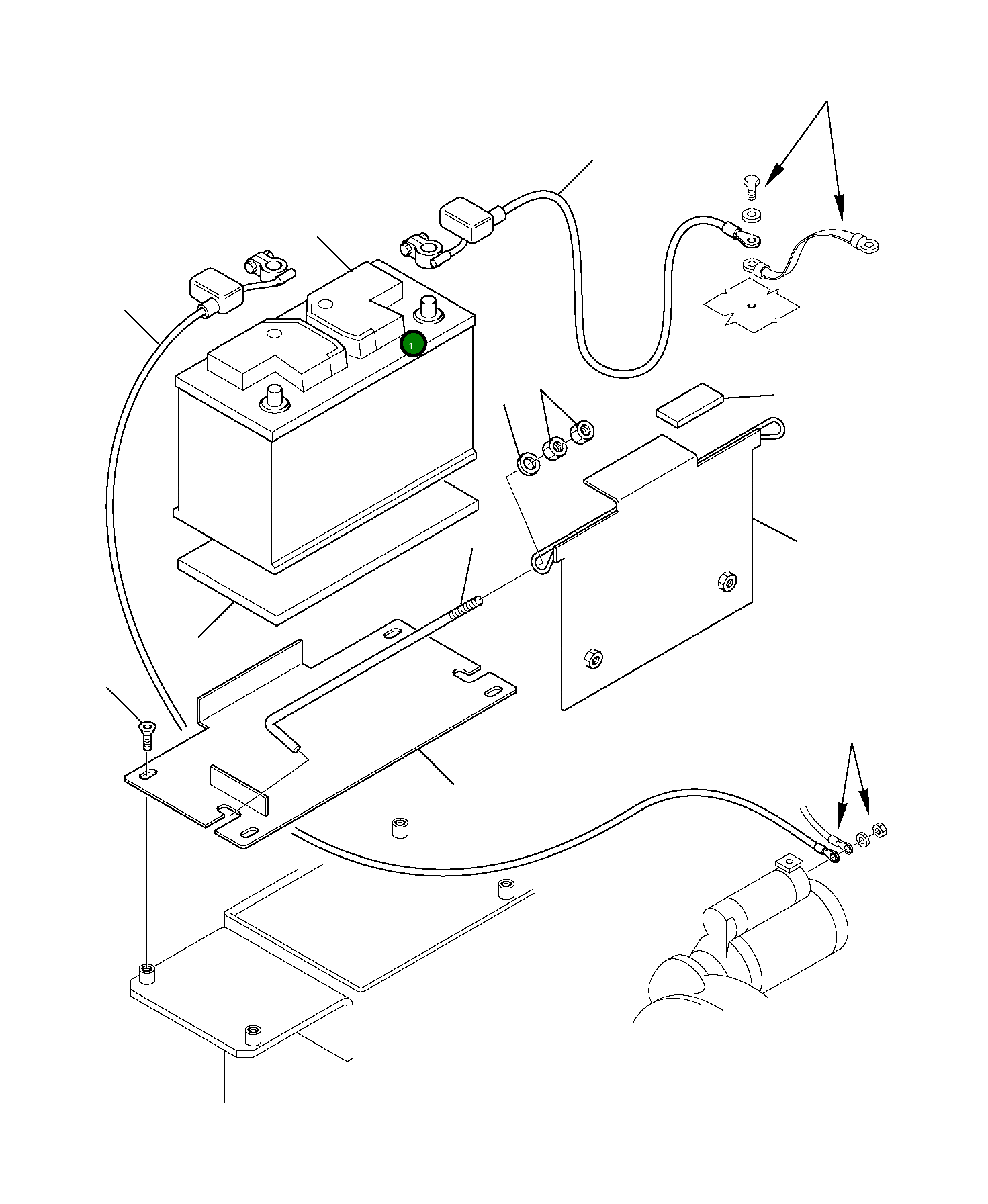 1