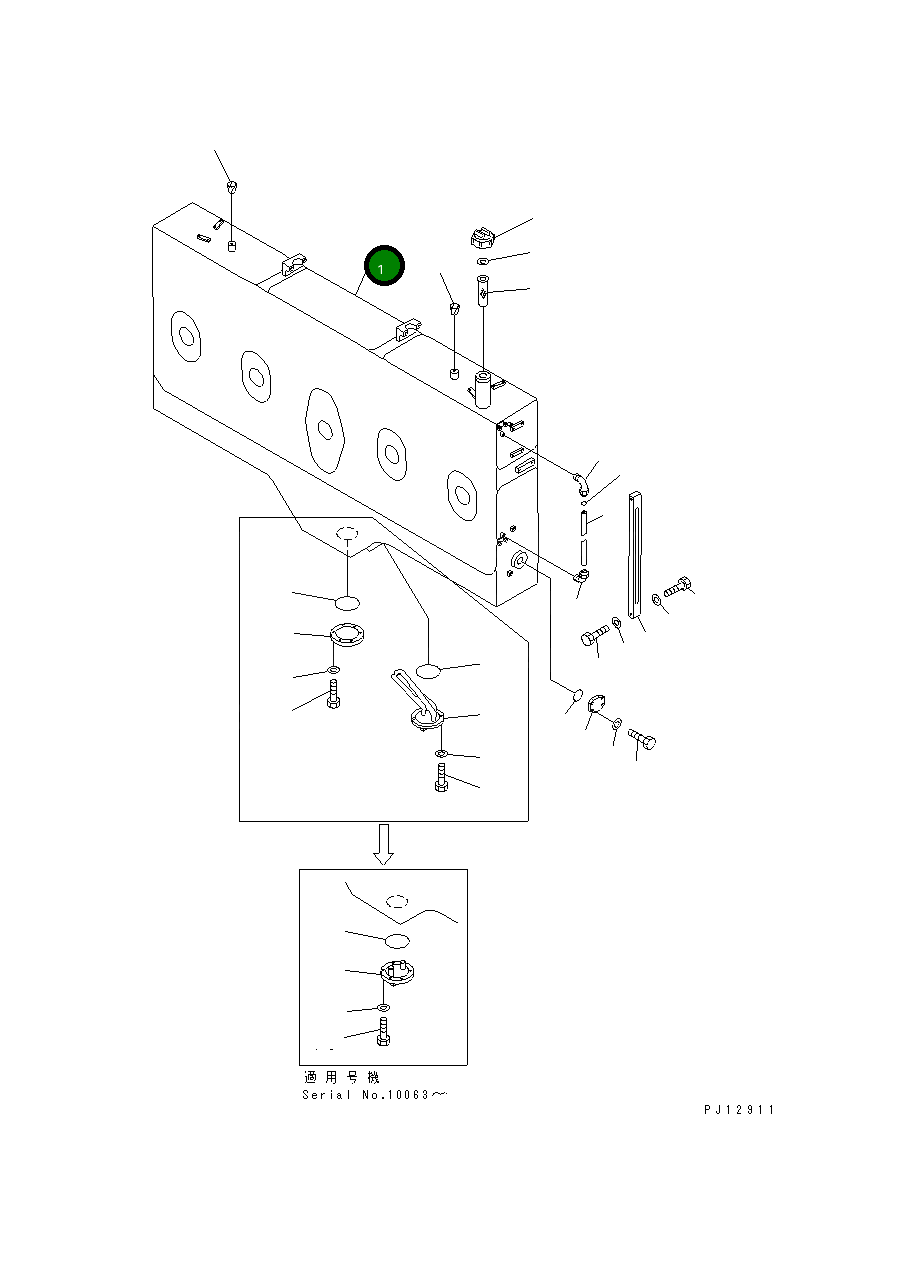 1

適用号機
Serial No.10063～

PJ12911