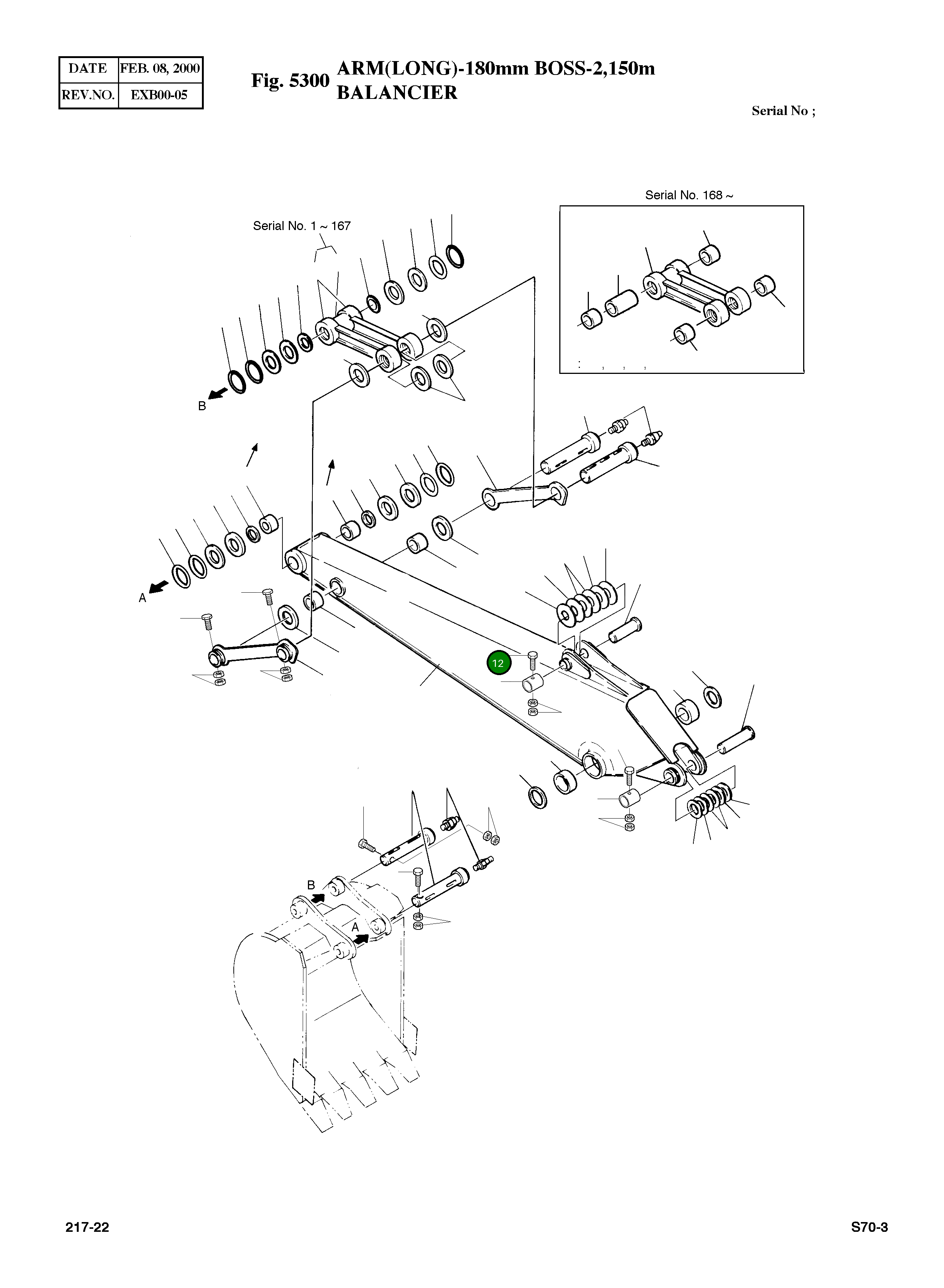 | DATE | FEB. 08, 2000 |
|---|---|
| REV.NO. | EXB00-05 |

Fig. 5300 ARM(LONG)-180mm BOSS-2,150m
BALANCIER

Serial No ;

Serial No. 168 ~

Serial No. 1 ~ 167

B

A

12

B

A

217-22

S70-3