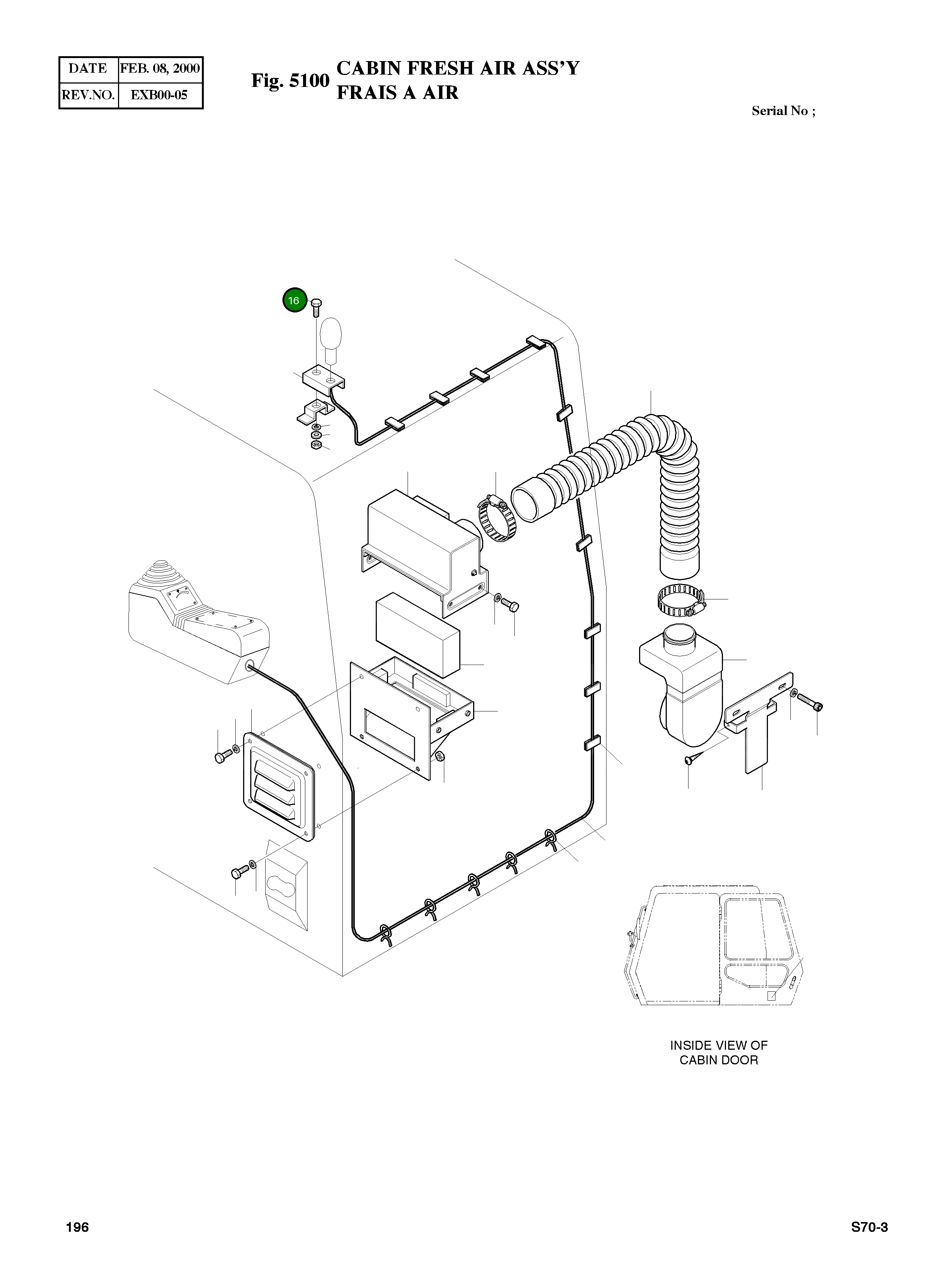 | DATE | FEB. 08, 2000 |
|---|---|
| REV.NO. | EXB00-05 |

Fig. 5100 CABIN FRESH AIR ASS'Y
FRAIS A AIR

Serial No ;

16

INSIDE VIEW OF CABIN DOOR

196

S70-3