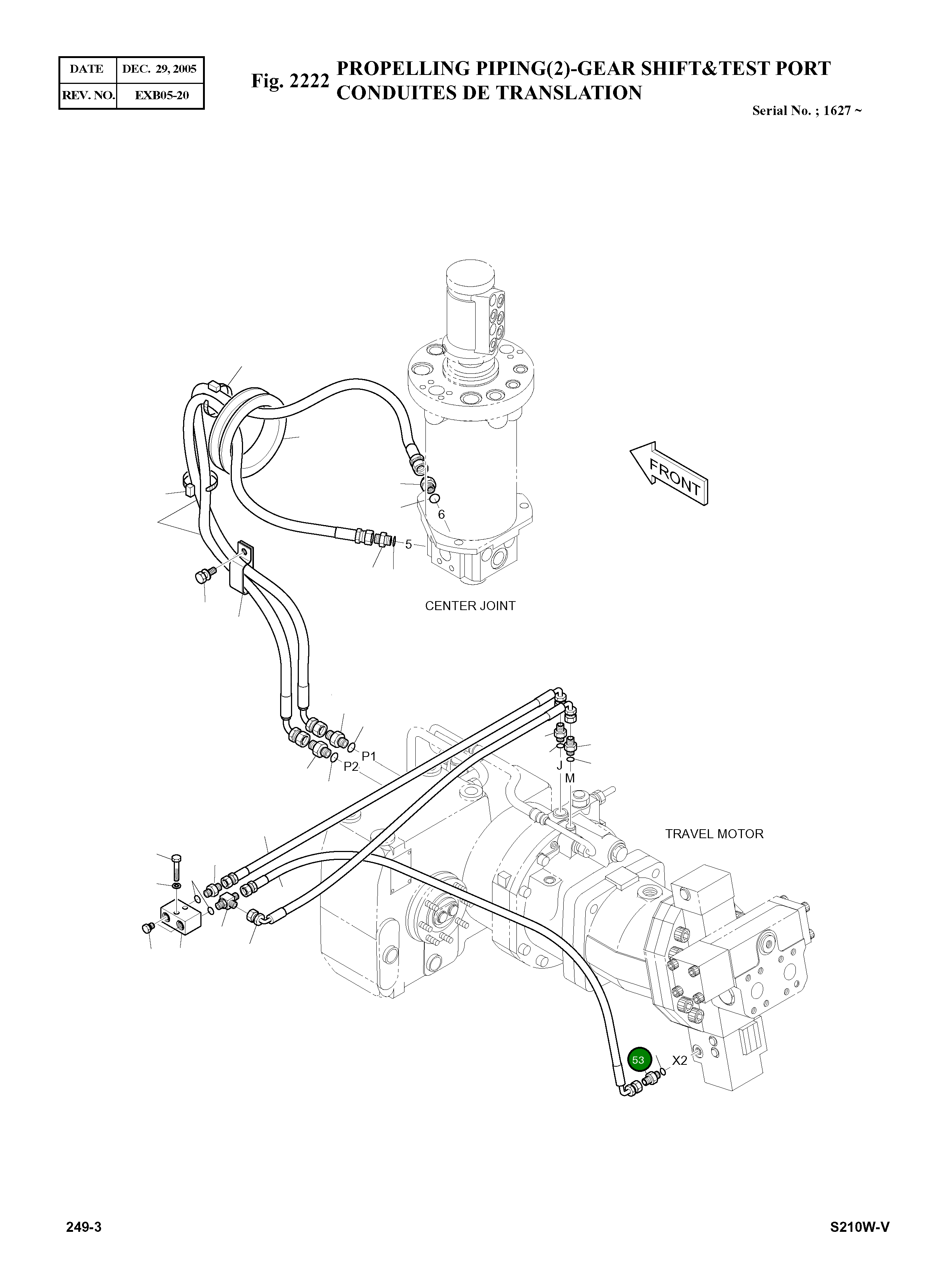 | DATE | DEC. 29, 2005 |
|---|---|
| REV. NO. | EXB05-20 |

Fig. 2222 PROPELLING PIPING(2)-GEAR SHIFT&TEST PORT
CONDUITES DE TRANSLATION

Serial No. ; 1627 ~

FRONT

6

5

CENTER JOINT

P1

P2

J

M

TRAVEL MOTOR

53

X2

249-3

S210W-V