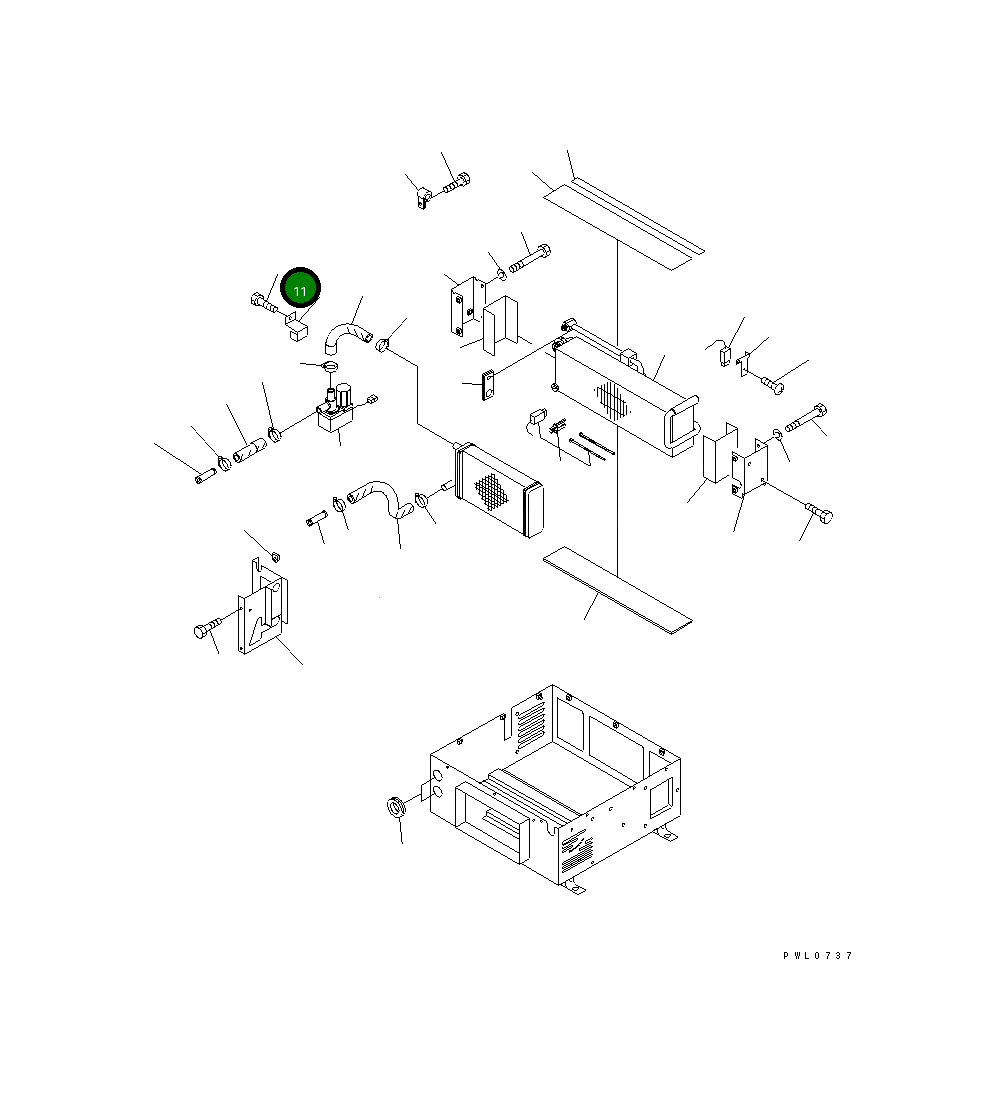 11

PWL0737