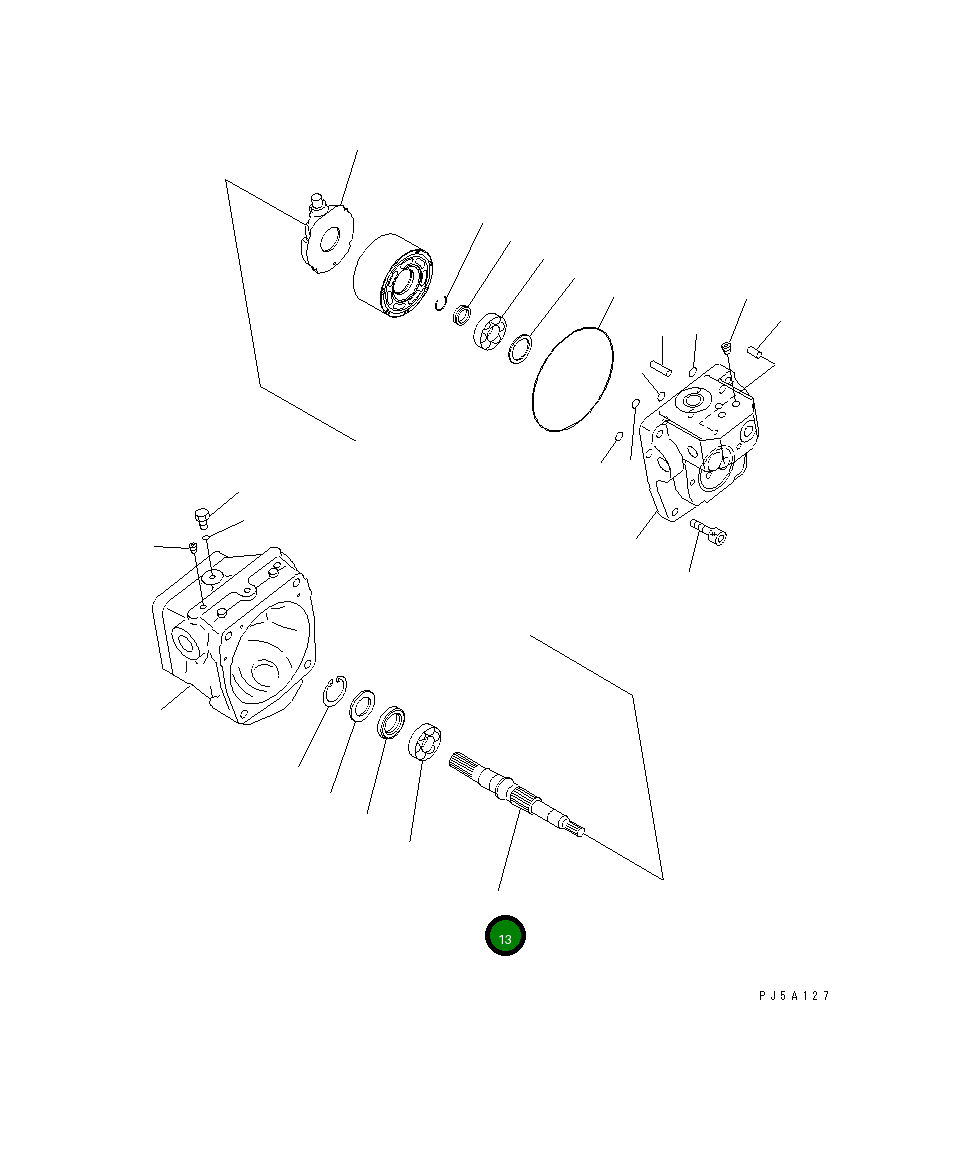 13

PJ5A127