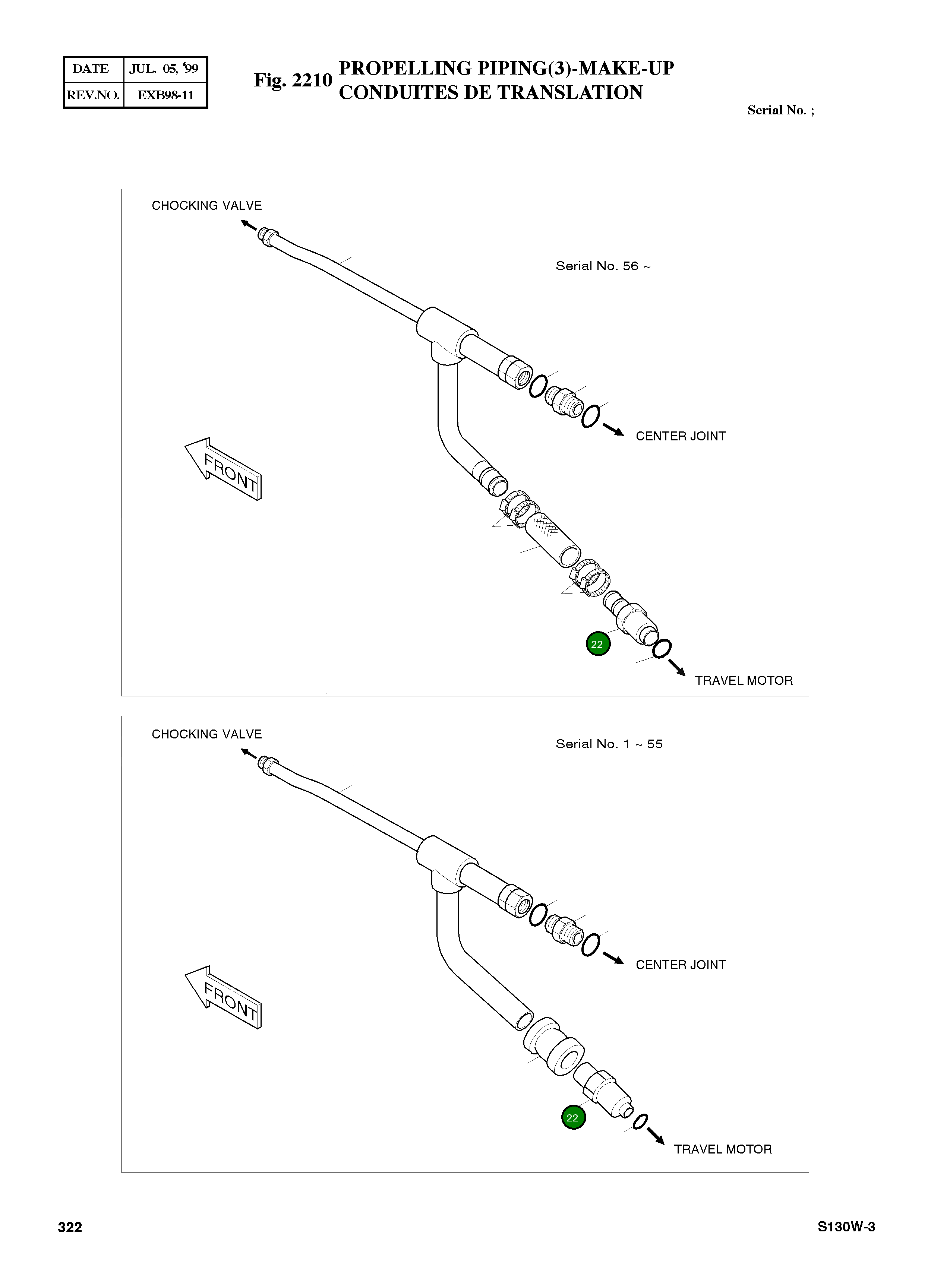 | DATE | JUL. 05, '99 |
|---|---|
| REV.NO. | EXB98-11 |

Fig. 2210 PROPELLING PIPING(3)-MAKE-UP
CONDUITES DE TRANSLATION

Serial No. ;

CHOCKING VALVE

Serial No. 56 ~

CENTER JOINT

FRONT

22

TRAVEL MOTOR

CHOCKING VALVE

Serial No. 1 ~ 55

CENTER JOINT

FRONT

22

TRAVEL MOTOR

322

S130W-3