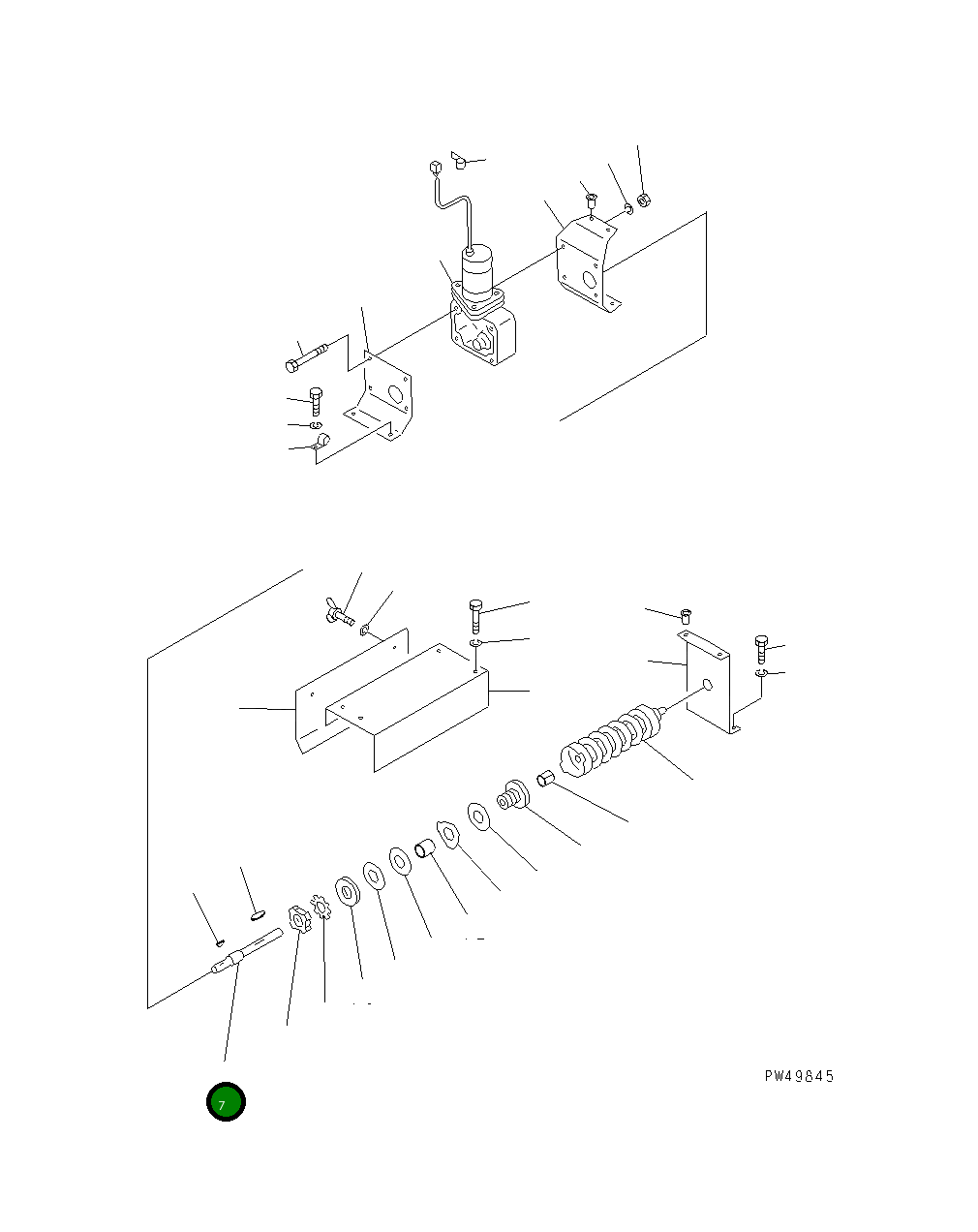 PW49845

7