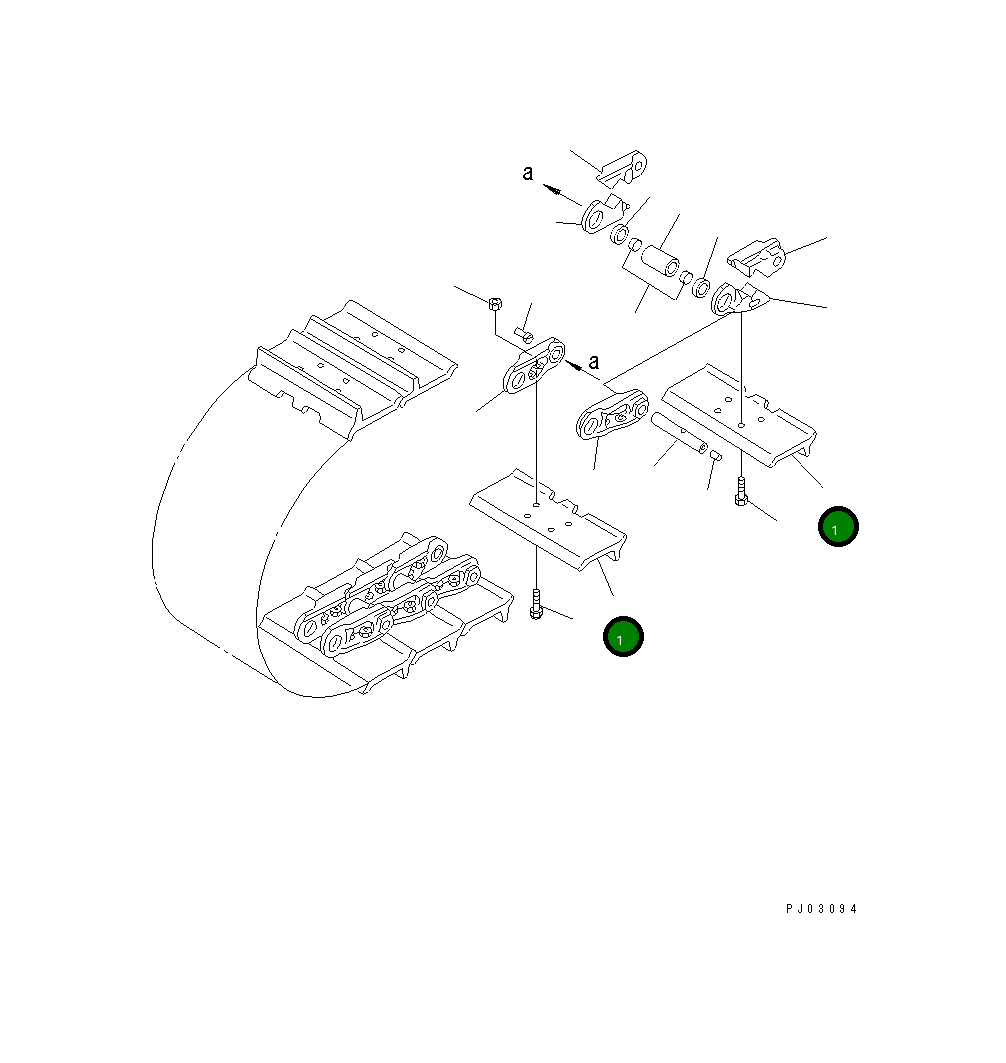 a

a

1

1

PJ03094