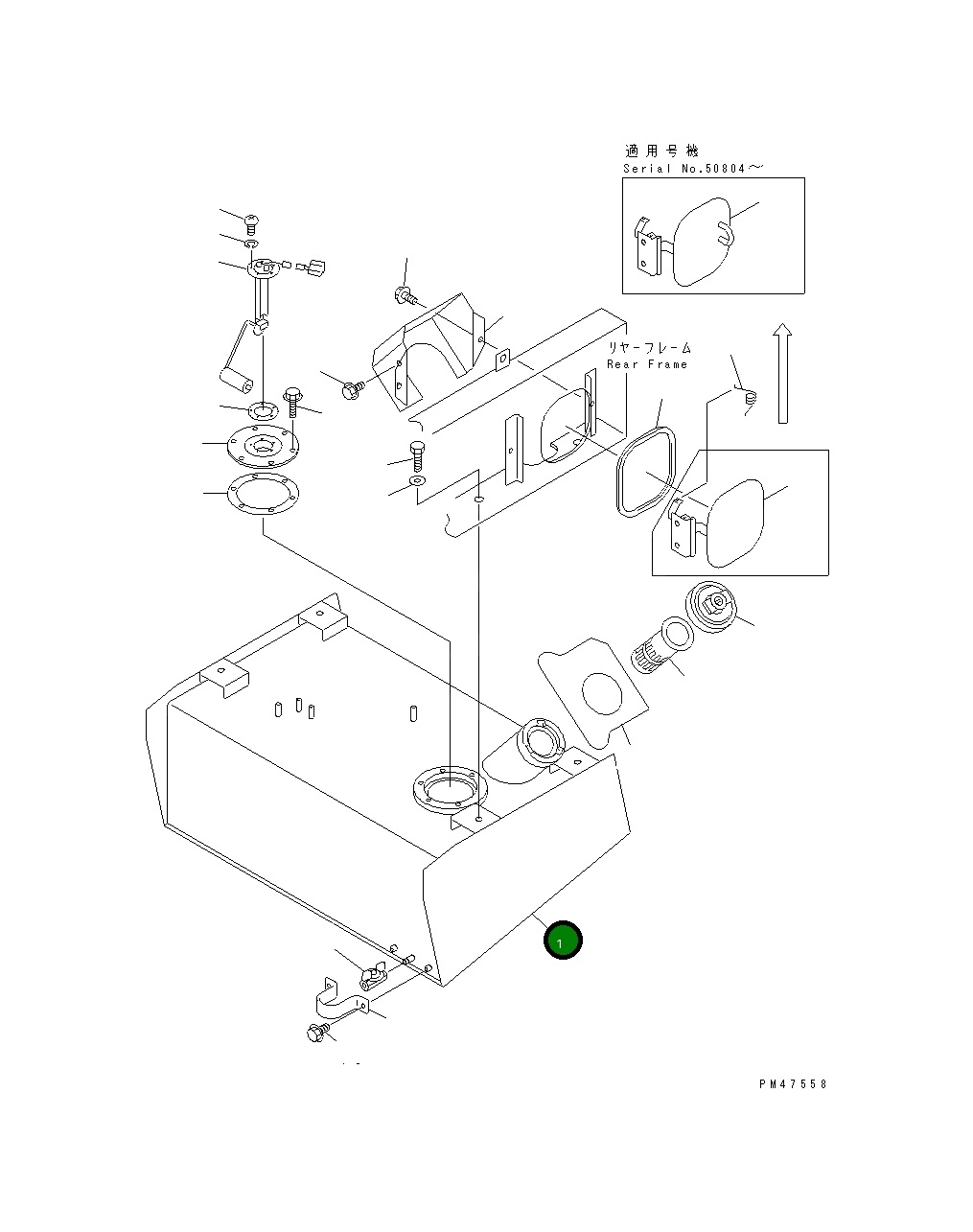 適用号機
Serial No.50804～

リヤーフレーム
Rear Frame

1

PM47558