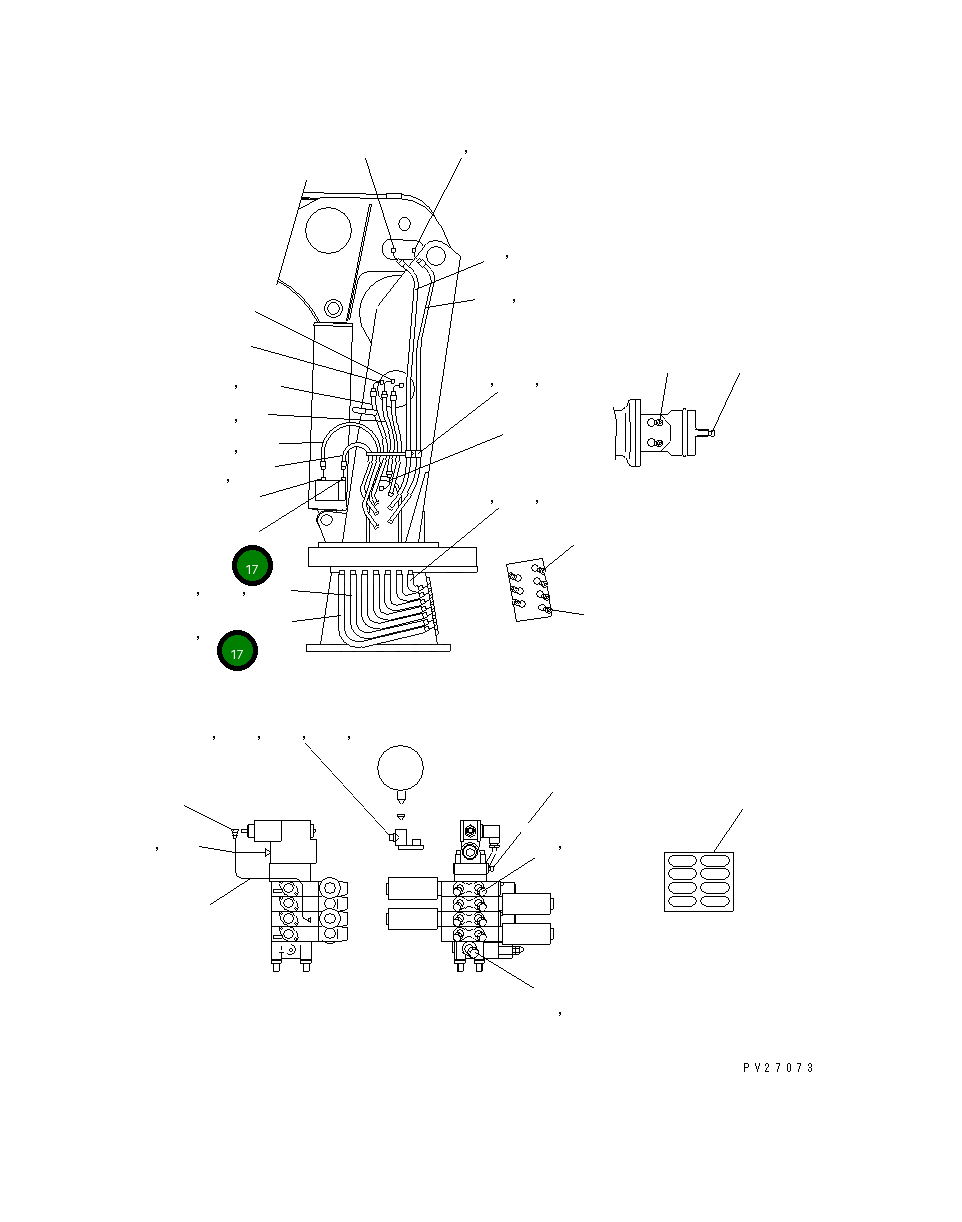 17
17
PV27073