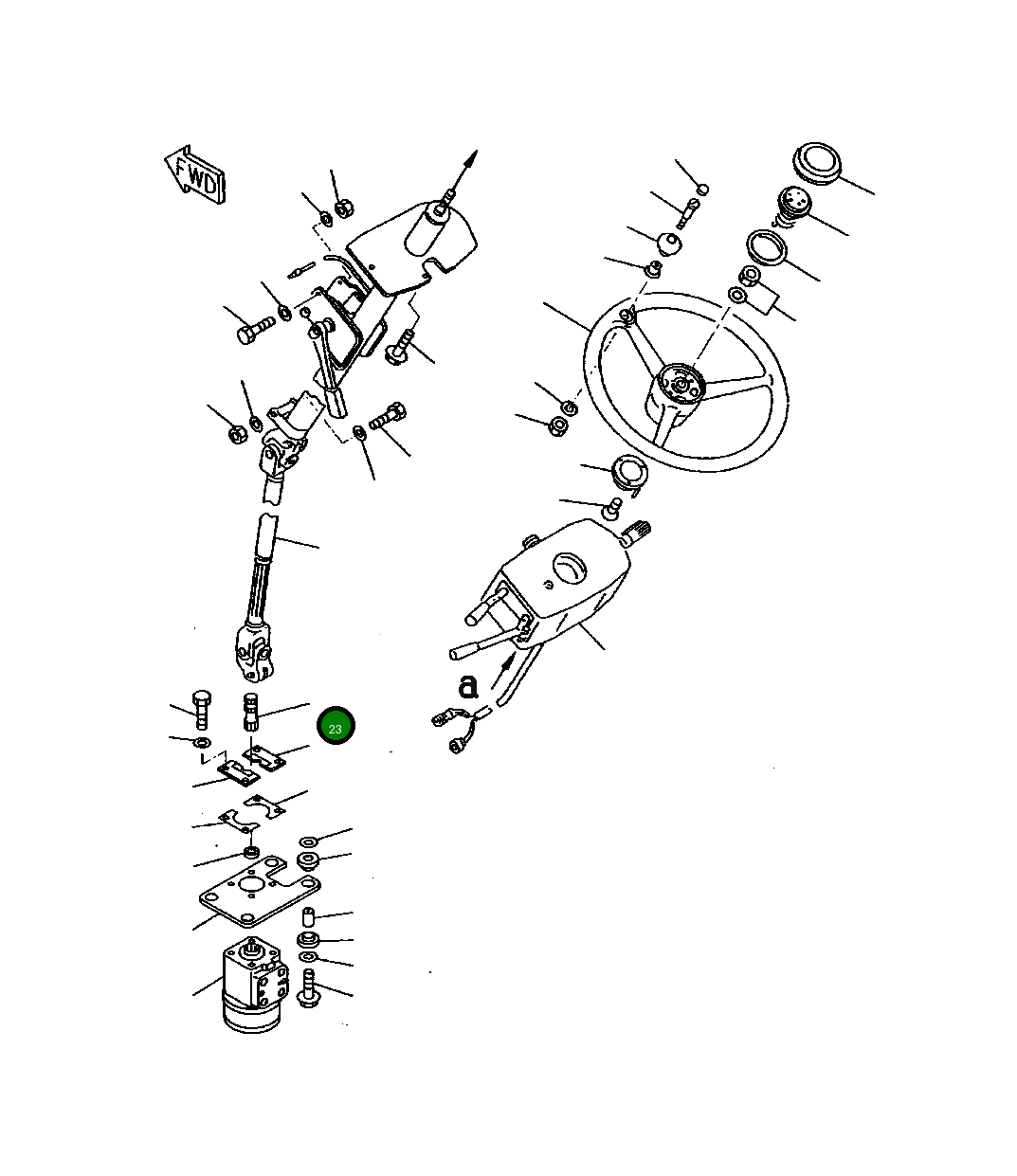 FWD
a
23