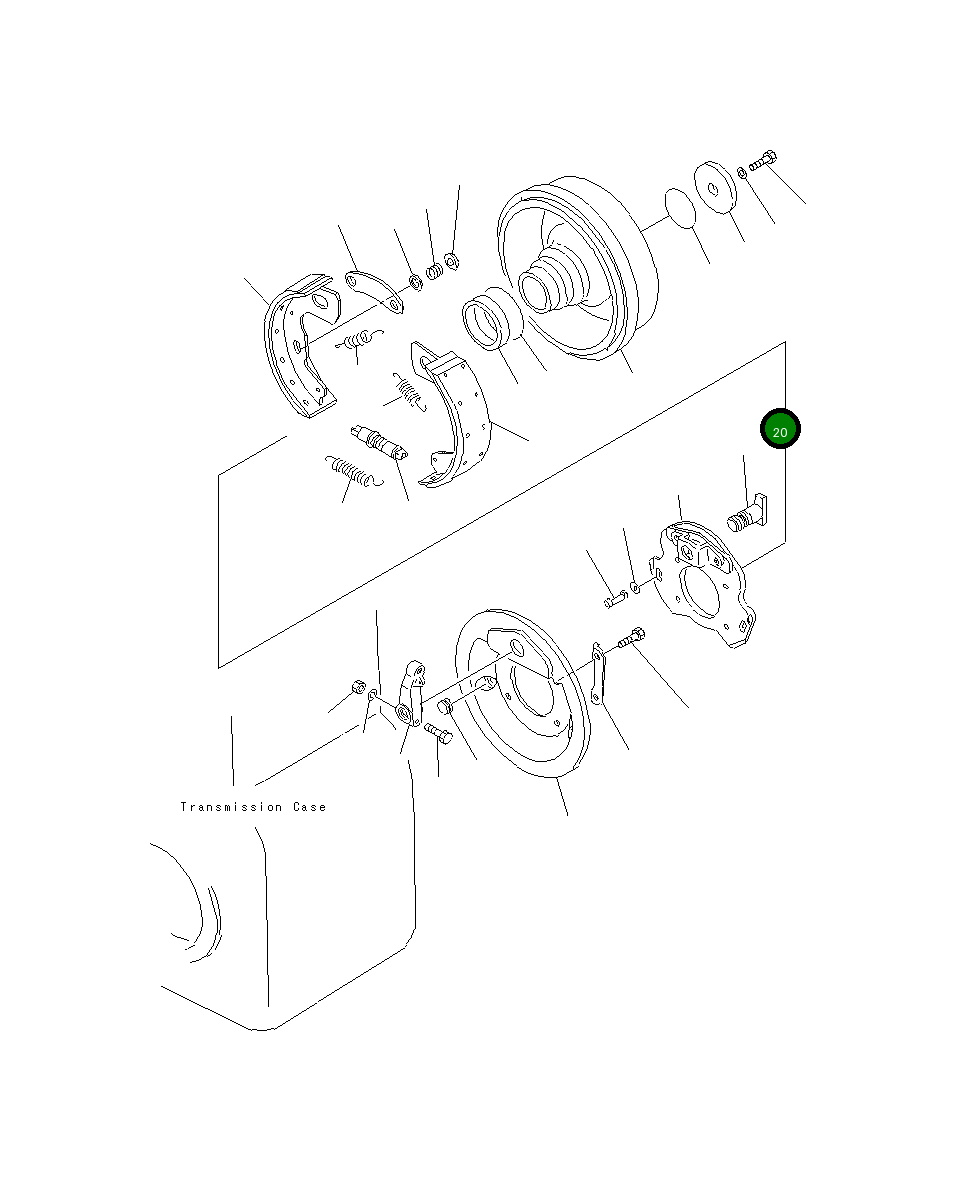 20

Transmission Case