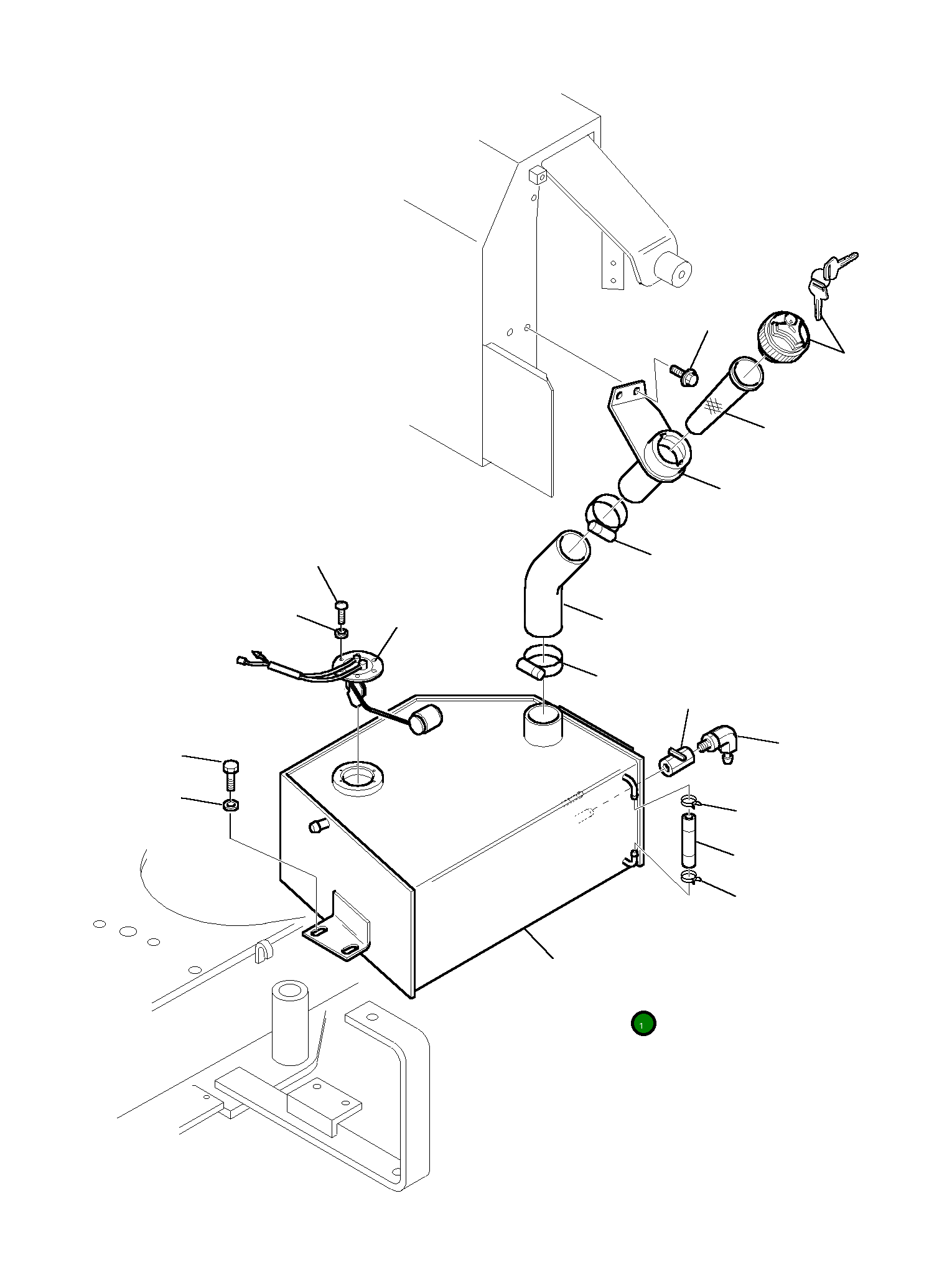 1