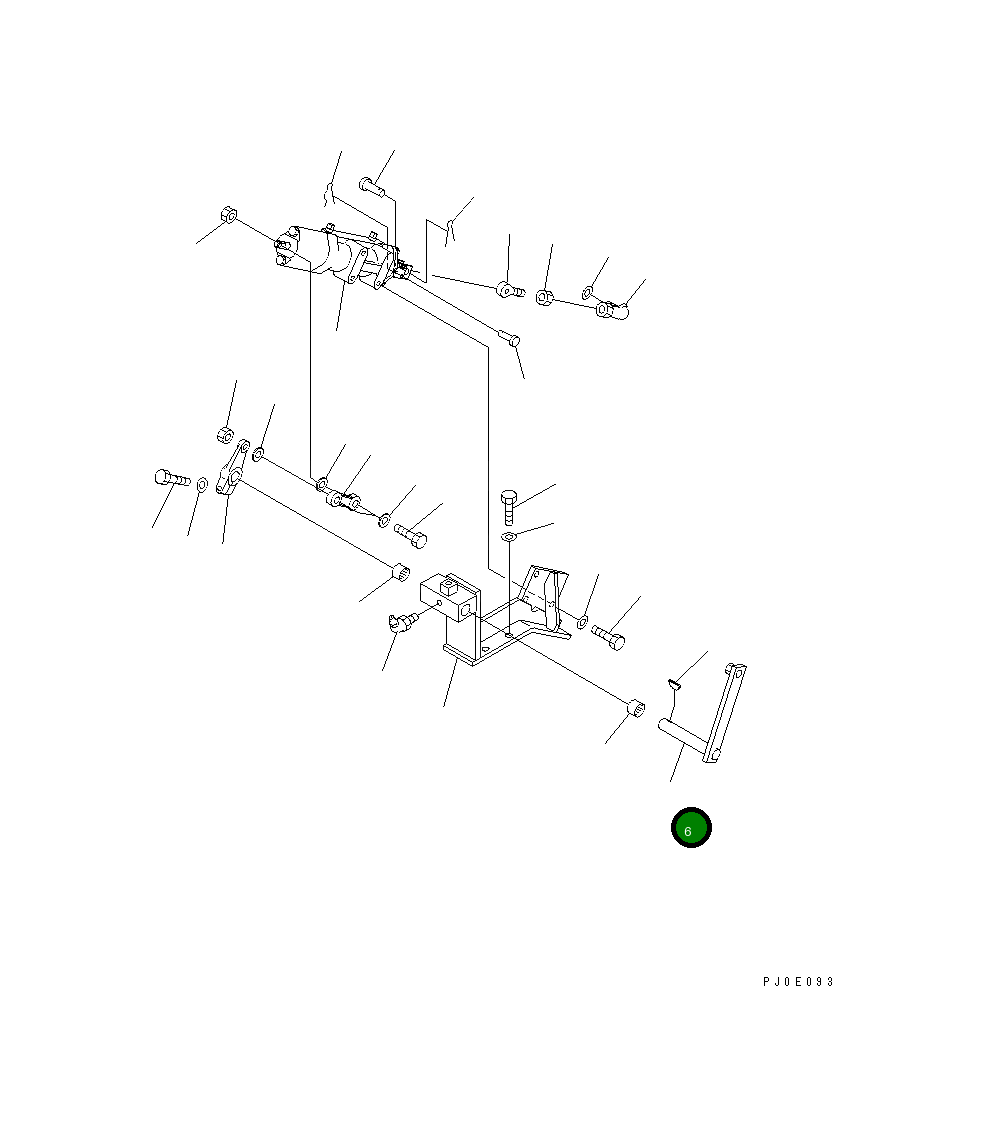 6

PJ0E093