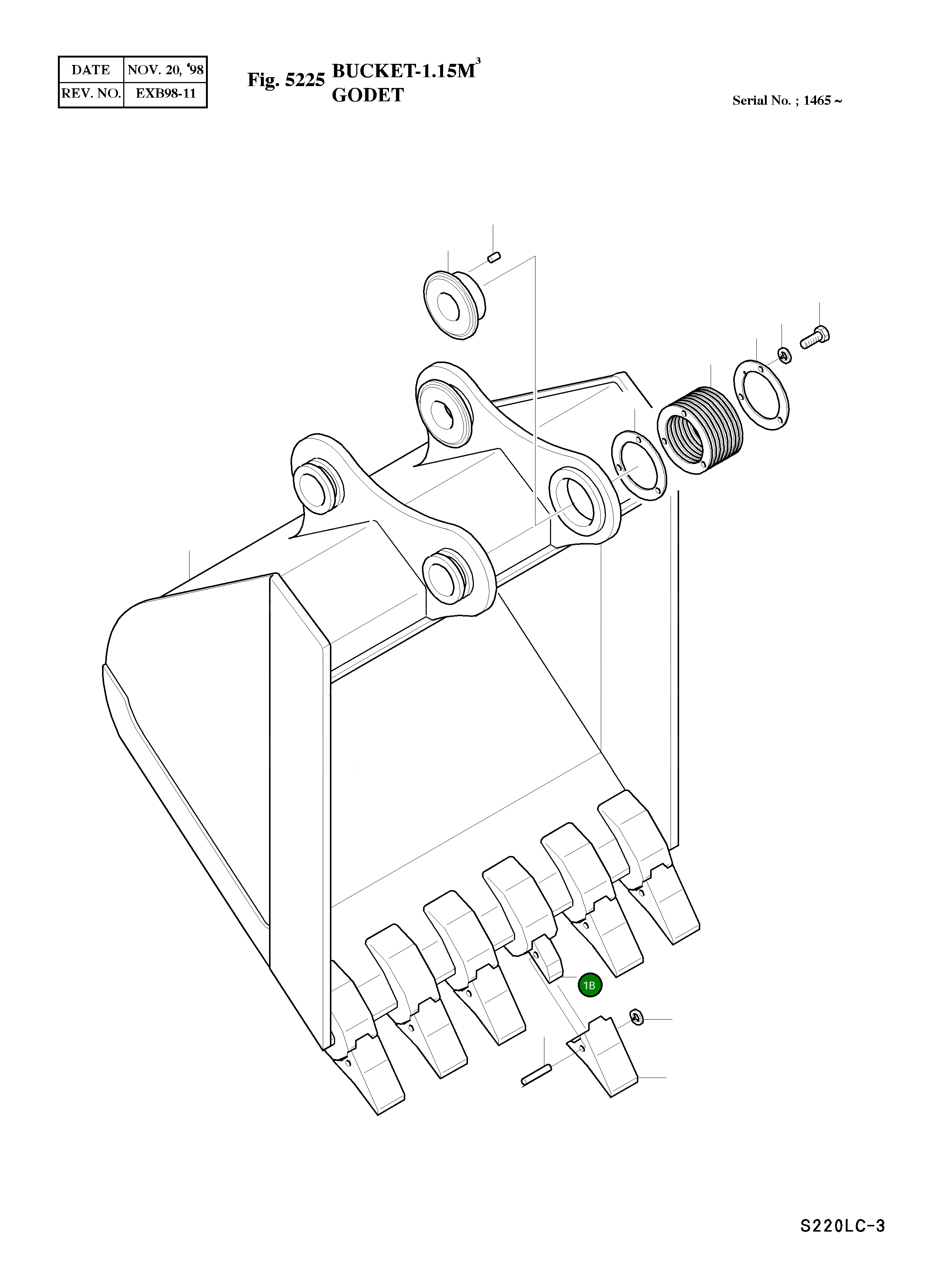 | DATE | NOV. 20, '98 |
|---|---|
| REV. NO. | EXB98-11 |

Fig. 5225 BUCKET-1.15M$^3$
GODET

Serial No. ; 1465 ~

1B

S220LC-3