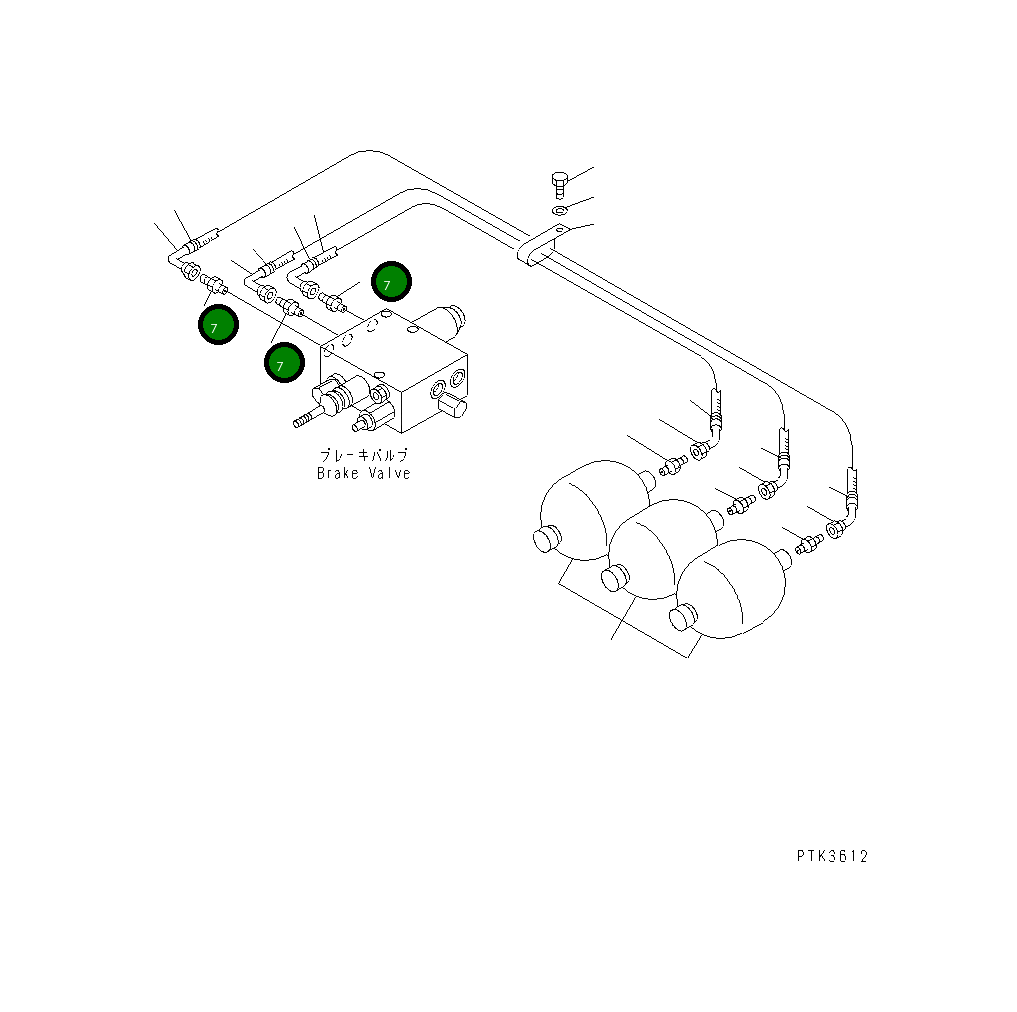 7

7

7

ブレーキバルブ
Brake Valve

PTK3612