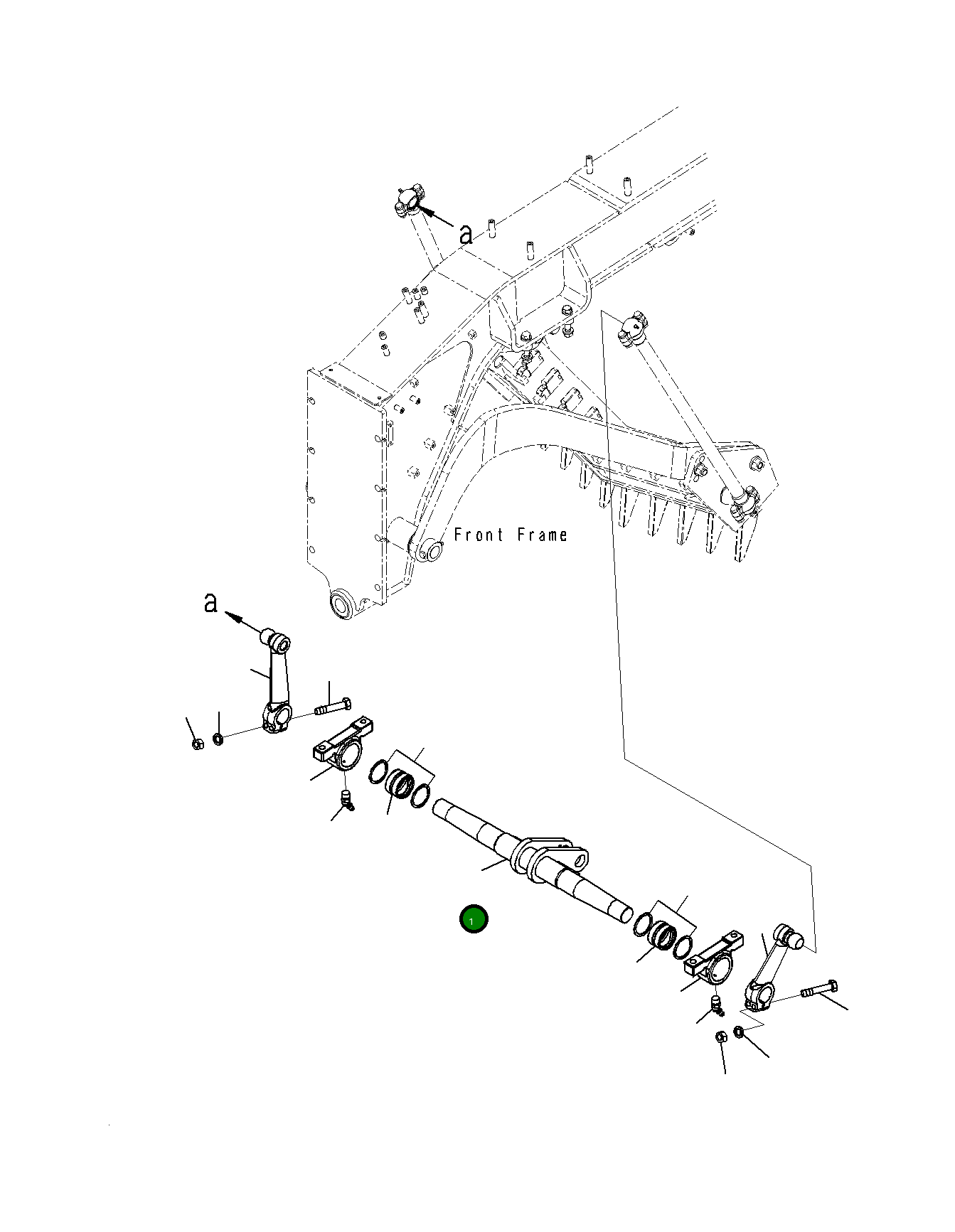 a

Front Frame

a

1